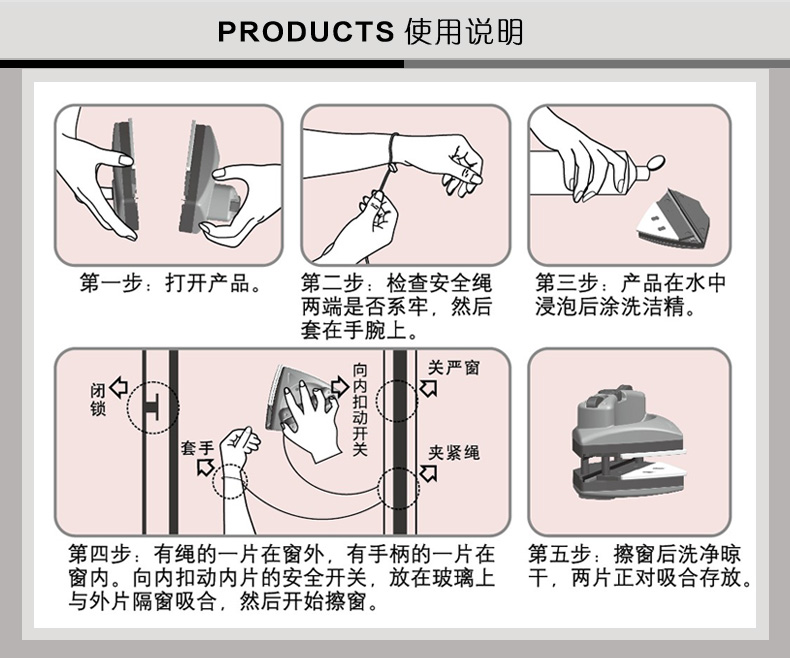 PRODUCTS 使用说明

第一步：打开产品。

第二步：检查安全绳两端是否系牢，然后套在手腕上。

第三步：产品在水中浸泡后涂洗洁精。

闭锁

套手

向内扣动开关

关严窗

夹紧绳

第四步：有绳的一片在窗外，有手柄的一片在窗内。向内扣动内片的安全开关，放在玻璃上与外片隔窗吸合，然后开始擦窗。

第五步：擦窗后洗净晾干，两片正对吸合存放。