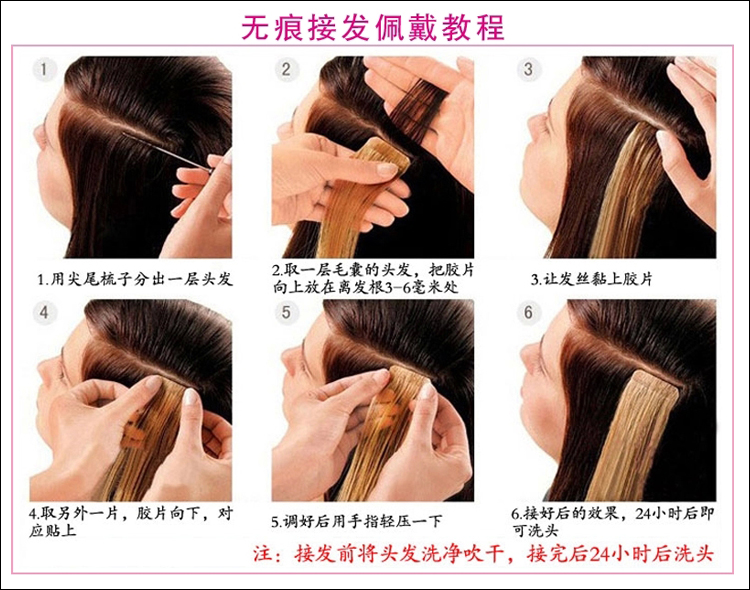 无痕接发佩戴教程

1

1.用尖尾梳子分出一层头发

2

2.取一层毛囊的头发，把胶片向上放在离发根3-6毫米处

3

3.让发丝黏上胶片

4

4.取另外一片，胶片向下，对应贴上

5

5.调好后用手指轻压一下

6

6.接好后的效果，24小时后即可洗头

注：接发前将头发洗净吹干，接完后24小时后洗头