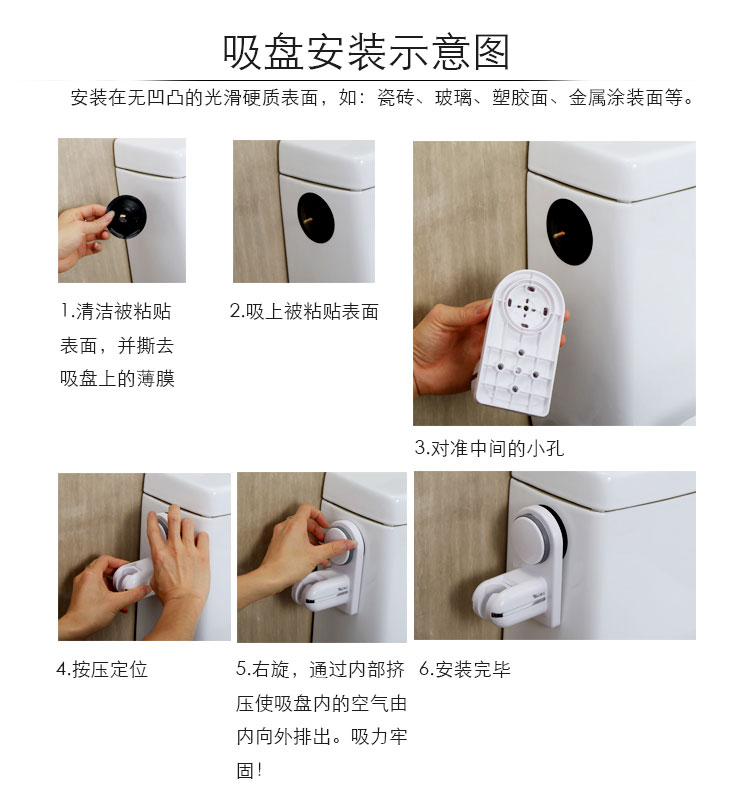 吸盘安装示意图

安装在无凹凸的光滑硬质表面，如：瓷砖、玻璃、塑胶面、金属涂装面等。

1.清洁被粘贴表面，并撕去吸盘上的薄膜

2.吸上被粘贴表面

3.对准中间的小孔

4.按压定位

5.右旋，通过内部挤压使吸盘内的空气由内向外排出。吸力牢固！

6.安装完毕