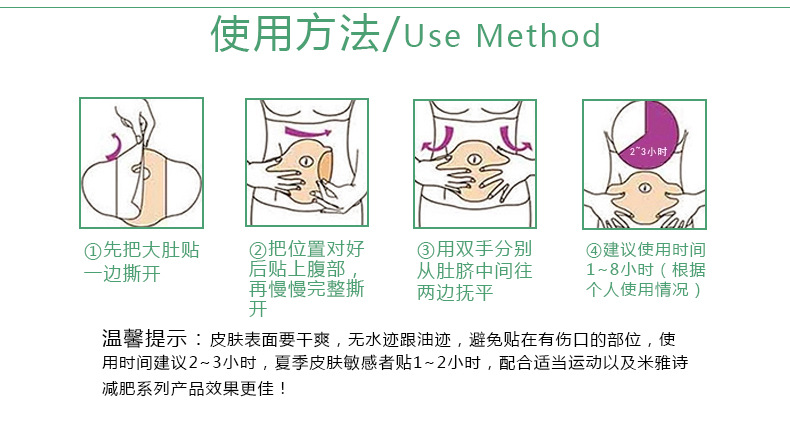 使用方法/Use Method

2~3小时

①先把大肚贴一边撕开

②把位置对好后贴上腹部，再慢慢完整撕开

③用双手分别从肚脐中间往两边抚平

④建议使用时间1~8小时（根据个人使用情况）

温馨提示：皮肤表面要干爽，无水迹跟油迹，避免贴在有伤口的部位，使用时间建议2~3小时，夏季皮肤敏感者贴1~2小时，配合适当运动以及米雅诗减肥系列产品效果更佳！