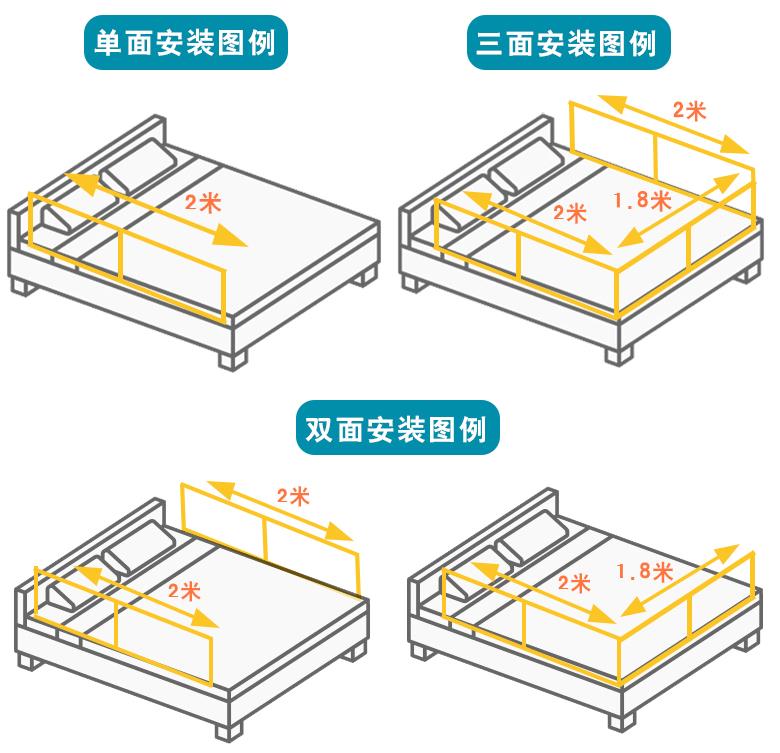 单面安装图例

2米

三面安装图例

2米

2米

1.8米

双面安装图例

2米

2米

2米

1.8米