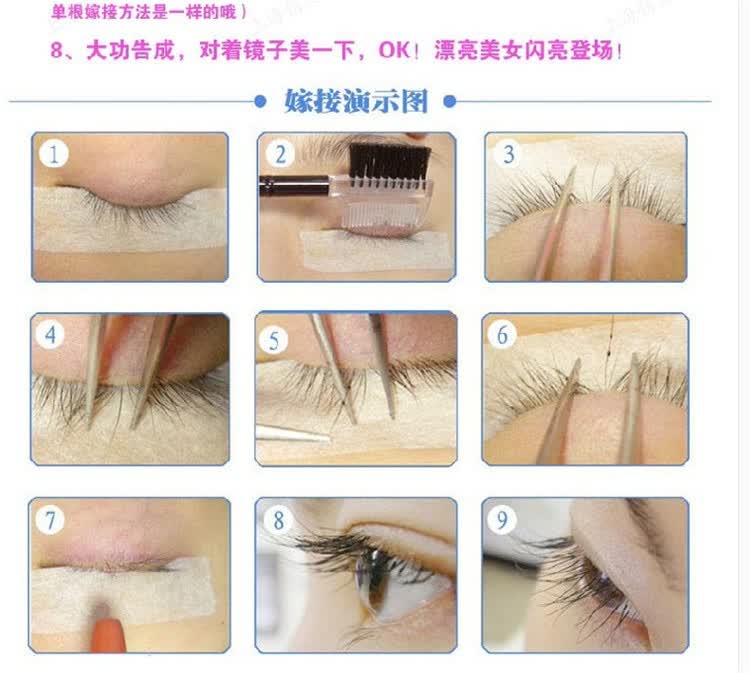 单根嫁接方法是一样的哦）

8、大功告成，对着镜子美一下，OK！漂亮美女闪亮登场！

嫁接演示图

1

2

3

4

5

6

7

8

9