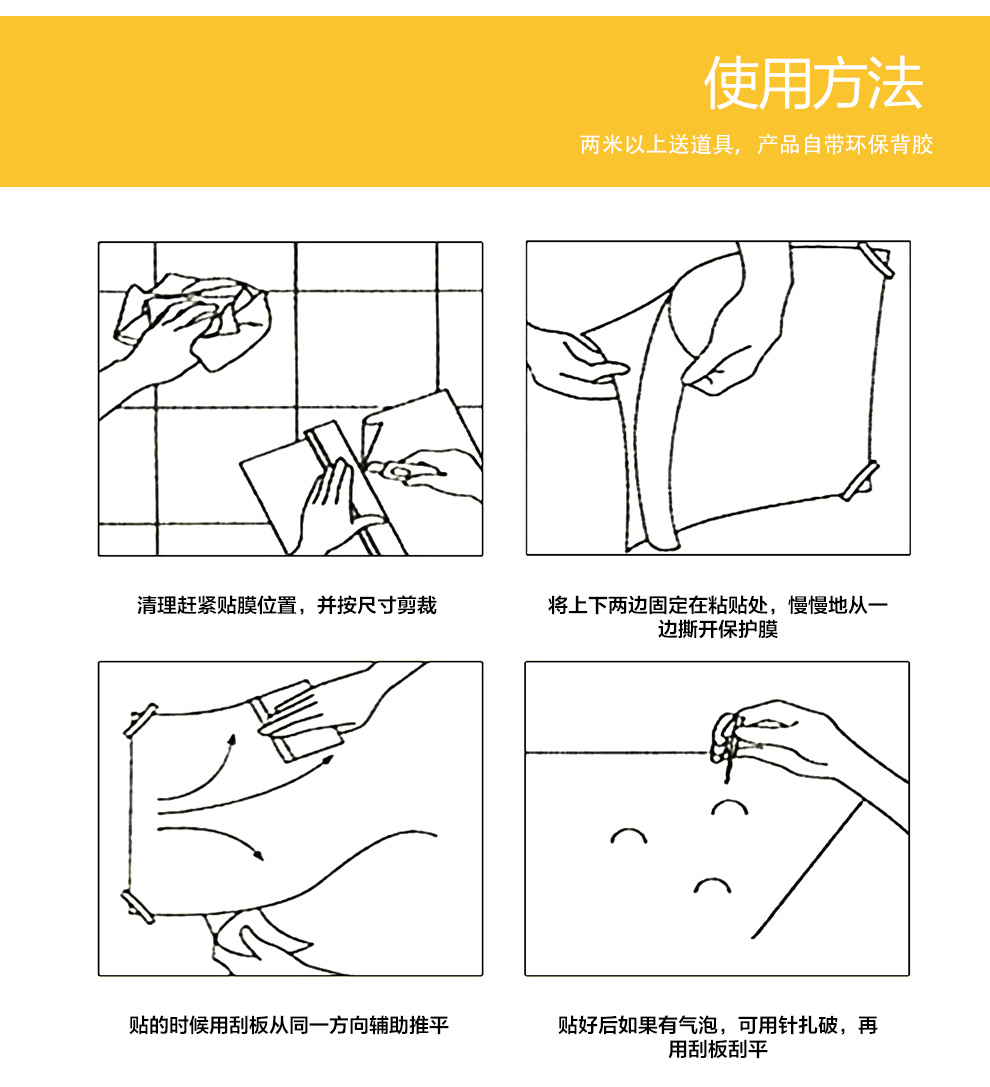 使用方法

两米以上送道具，产品自带环保背胶

清理赶紧贴膜位置，并按尺寸剪裁

将上下两边固定在粘贴处，慢慢地从一边撕开保护膜

贴的时候用刮板从同一方向辅助推平

贴好后如果有气泡，可用针扎破，再用刮板刮平