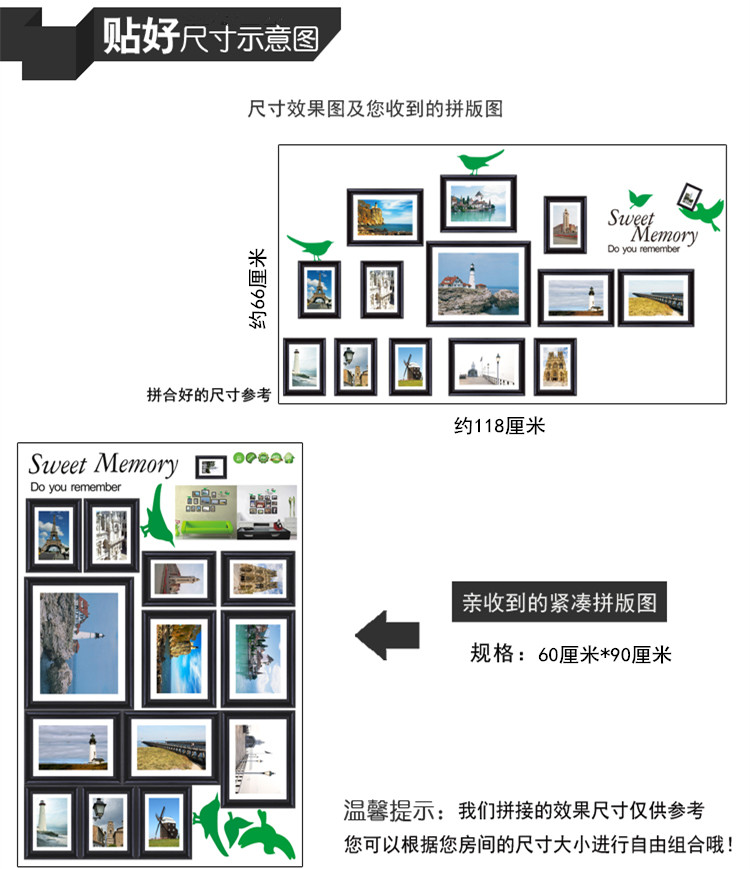 贴好尺寸示意图

尺寸效果图及您收到的拼版图

Sweet Memory
Do you remember

约66厘米

拼合好的尺寸参考

约118厘米

Sweet Memory
Do you remember

亲收到的紧凑拼版图

规格：60厘米*90厘米

温馨提示：我们拼接的效果尺寸仅供参考
您可以根据您房间的尺寸大小进行自由组合哦！