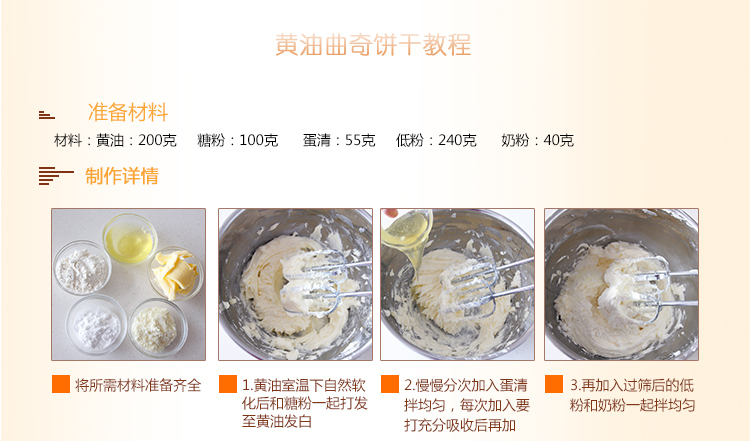 黄油曲奇饼干教程

准备材料

材料：黄油：200克　糖粉：100克　蛋清：55克　低粉：240克　奶粉：40克

制作详情

将所需材料准备齐全

1.黄油室温下自然软化后和糖粉一起打发至黄油发白

2.慢慢分次加入蛋清拌均匀，每次加入要打充分吸收后再加

3.再加入过筛后的低粉和奶粉一起拌均匀