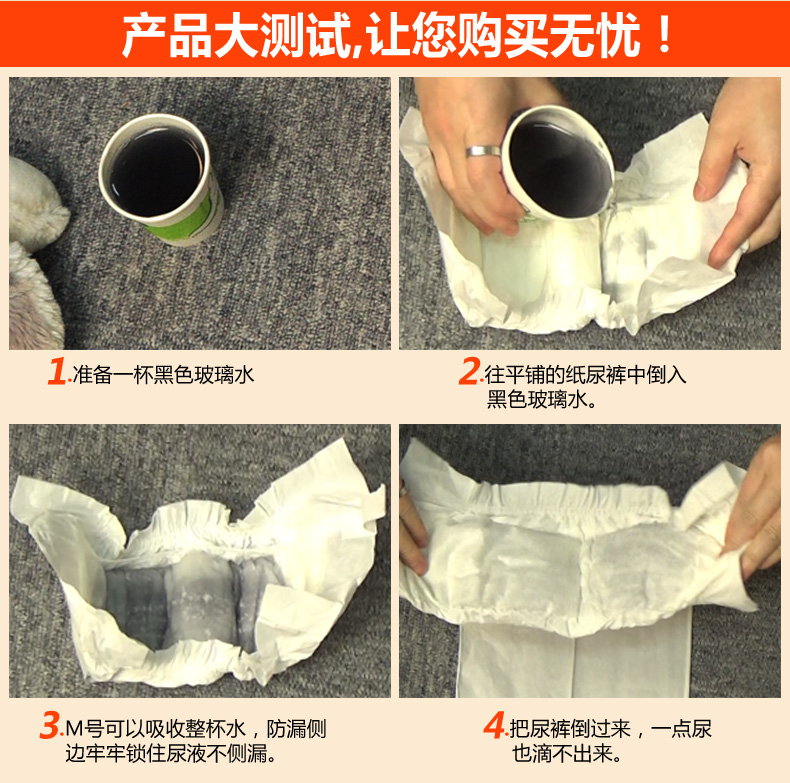 产品大测试,让您购买无忧！

1.准备一杯黑色玻璃水

2.往平铺的纸尿裤中倒入黑色玻璃水。

3.M号可以吸收整杯水，防漏侧边牢牢锁住尿液不侧漏。

4.把尿裤倒过来，一点尿也滴不出来。