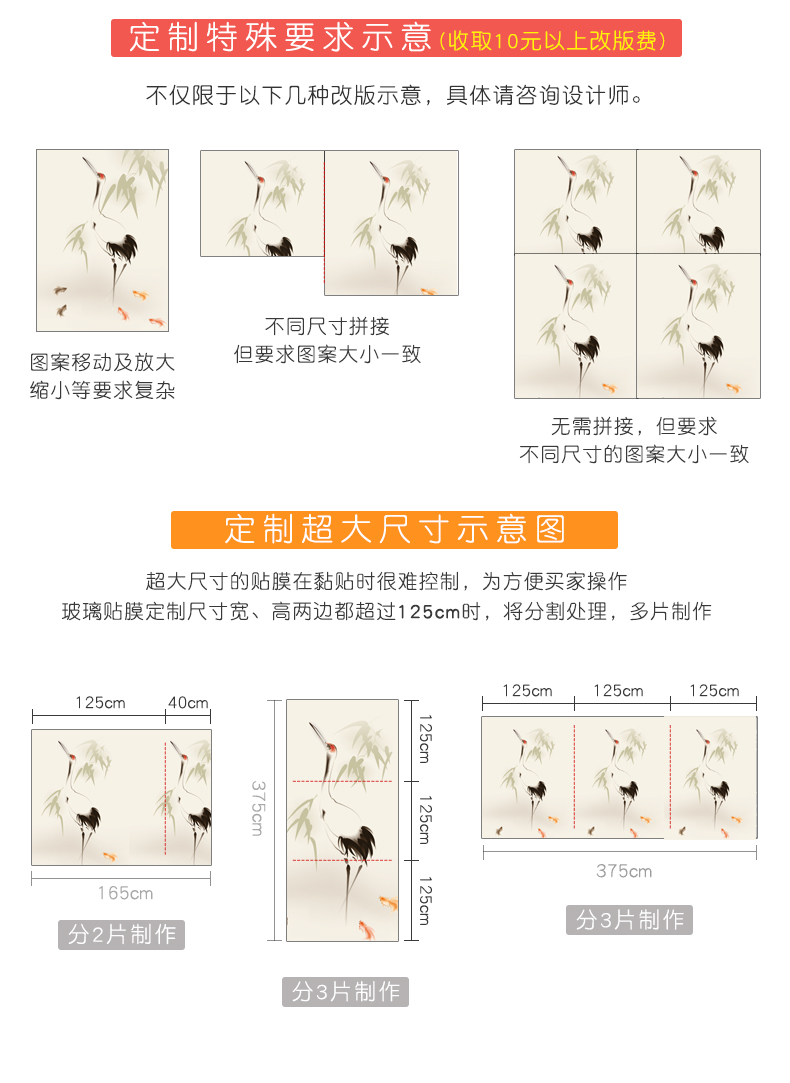 定制特殊要求示意（收取10元以上改版费）

不仅限于以下几种改版示意，具体请咨询设计师。

图案移动及放大
缩小等要求复杂

不同尺寸拼接
但要求图案大小一致

无需拼接，但要求
不同尺寸的图案大小一致

定制超大尺寸示意图

超大尺寸的贴膜在黏贴时很难控制，为方便买家操作
玻璃贴膜定制尺寸宽、高两边都超过125cm时，将分割处理，多片制作

125cm 40cm
165cm
分2片制作

375cm
125cm
125cm
125cm
分3片制作

125cm 125cm 125cm
375cm
分3片制作