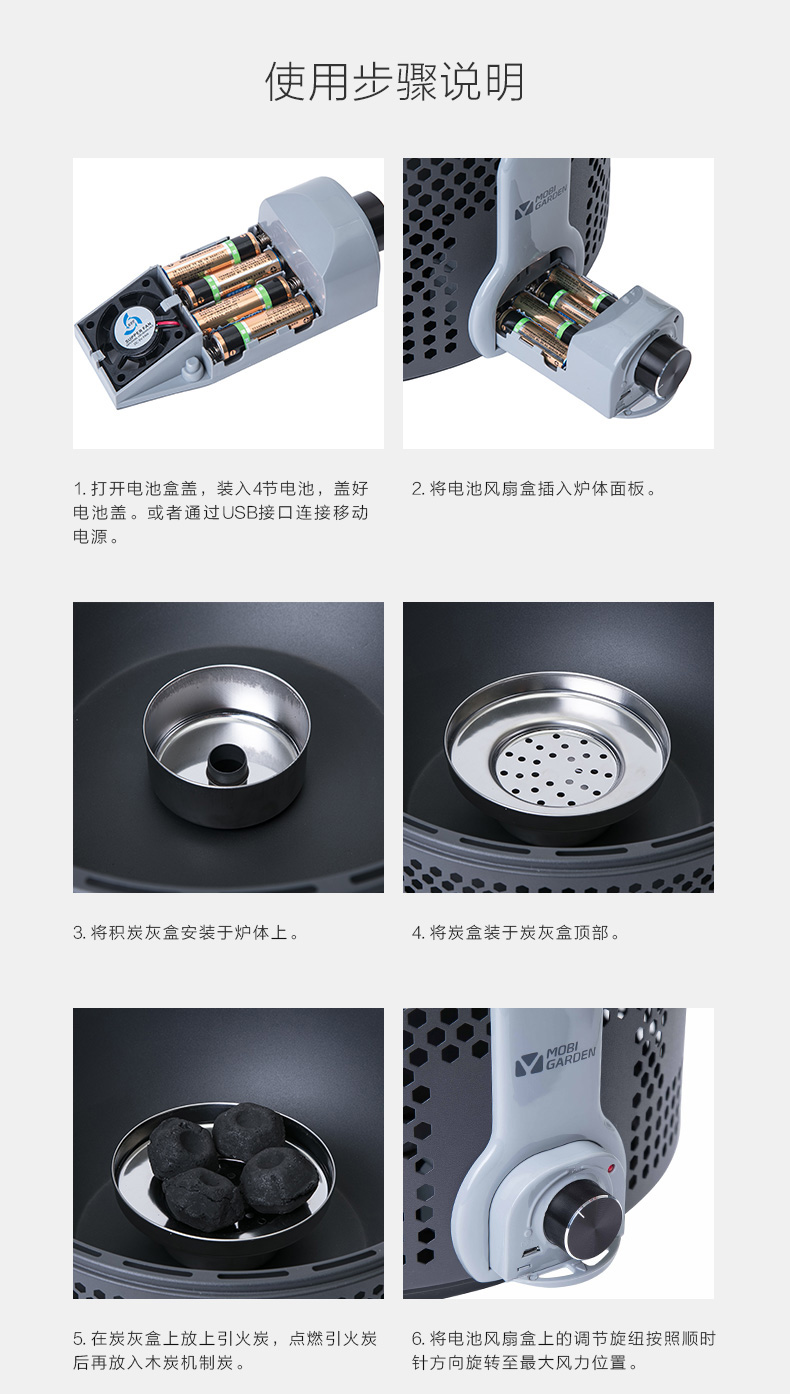 使用步骤说明

MOBI GARDEN

1. 打开电池盒盖，装入4节电池，盖好电池盖。或者通过USB接口连接移动电源。

2. 将电池风扇盒插入炉体面板。

3. 将积炭灰盒安装于炉体上。

4. 将炭盒装于炭灰盒顶部。

MOBI GARDEN

5. 在炭灰盒上放上引火炭，点燃引火炭后再放入木炭机制炭。

6. 将电池风扇盒上的调节旋纽按照顺时针方向旋转至最大风力位置。