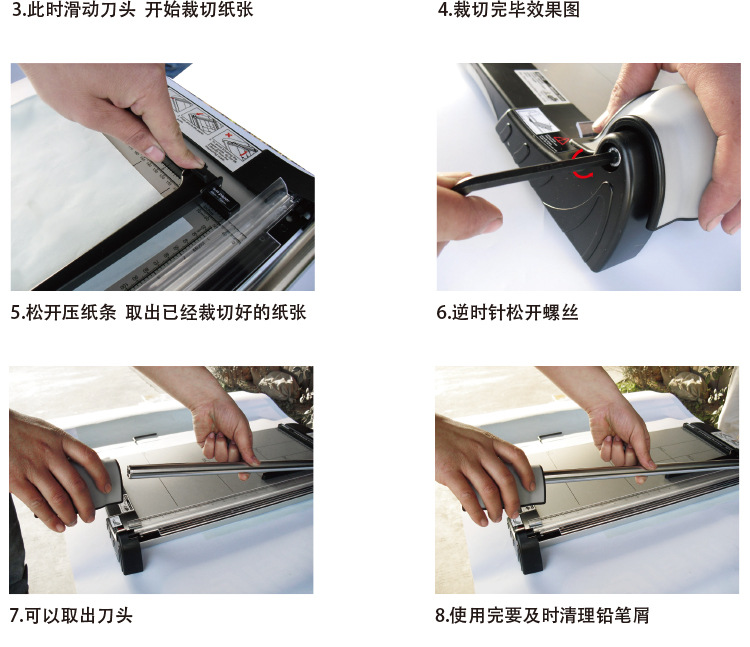 3.此时滑动刀头 开始裁切纸张

4.裁切完毕效果图

5.松开压纸条 取出已经裁切好的纸张

6.逆时针松开螺丝

7.可以取出刀头

8.使用完要及时清理铅笔屑