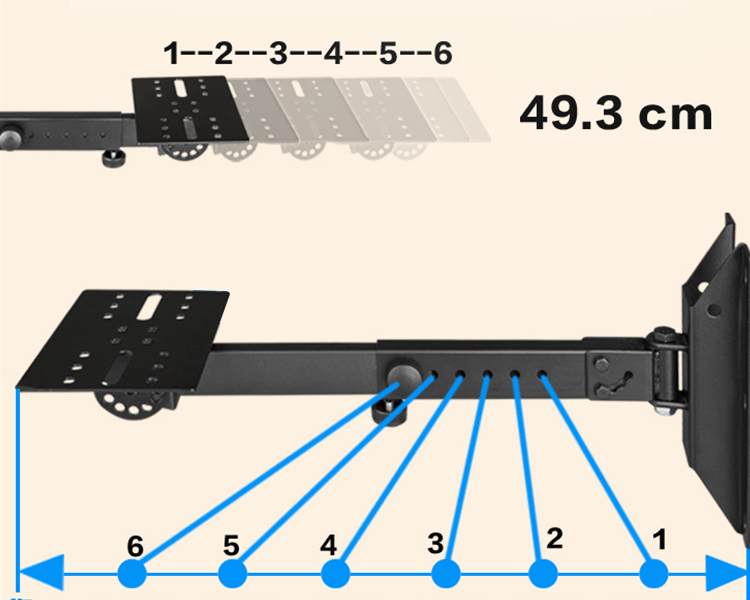 1--2--3--4--5--6

49.3 cm

6 5 4 3 2 1