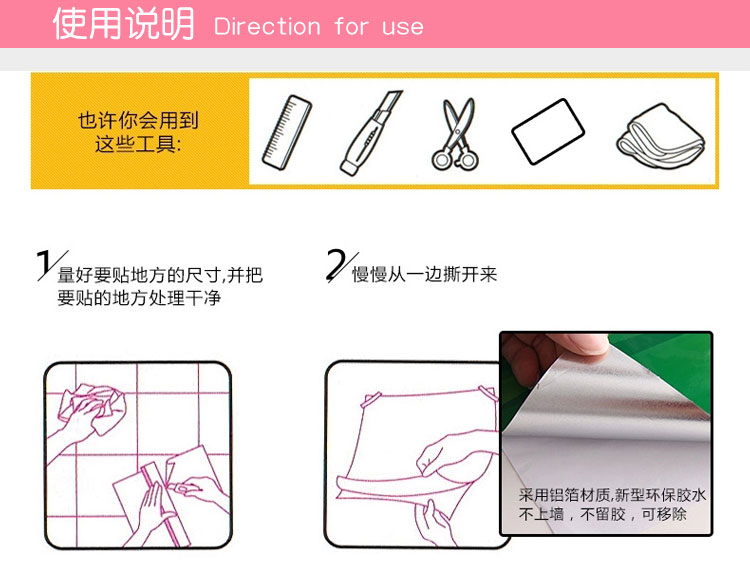 使用说明 Direction for use

也许你会用到这些工具:

1 量好要贴地方的尺寸,并把要贴的地方处理干净

2 慢慢从一边撕开来

采用铝箔材质,新型环保胶水不上墙，不留胶，可移除