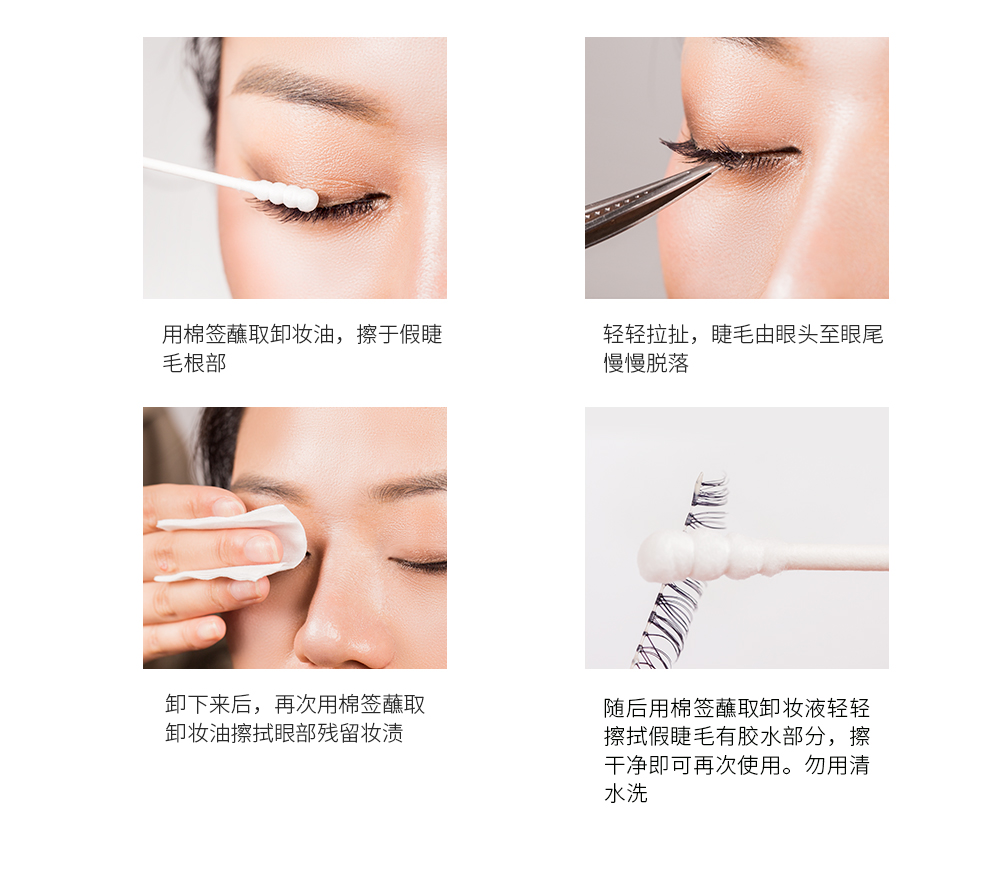 用棉签蘸取卸妆油，擦于假睫毛根部

轻轻拉扯，睫毛由眼头至眼尾慢慢脱落

卸下来后，再次用棉签蘸取卸妆油擦拭眼部残留妆渍

随后用棉签蘸取卸妆液轻轻擦拭假睫毛有胶水部分，擦干净即可再次使用。勿用清水洗