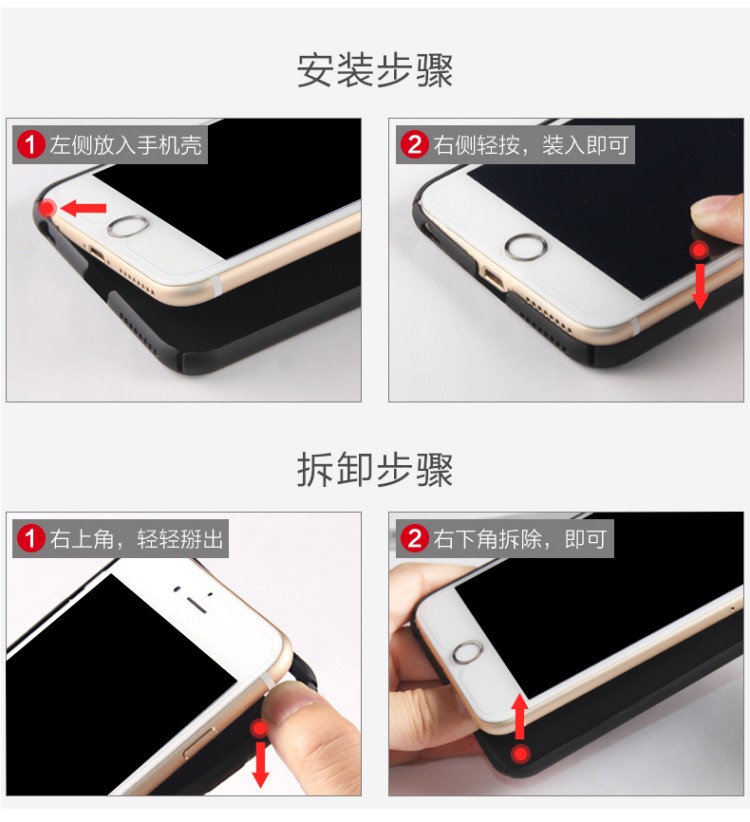 安装步骤

1 左侧放入手机壳

2 右侧轻按，装入即可

拆卸步骤

1 右上角，轻轻掰出

2 右下角拆除，即可