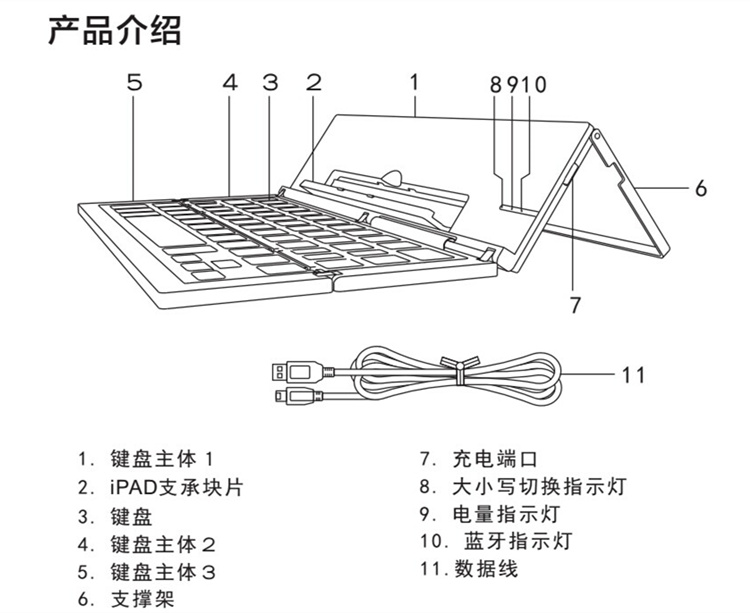 产品介绍

5 4 3 2 1 8 9 10

6

7

11

1. 键盘主体 1
2. iPAD支承块片
3. 键盘
4. 键盘主体 2
5. 键盘主体 3
6. 支撑架

7. 充电端口
8. 大小写切换指示灯
9. 电量指示灯
10. 蓝牙指示灯
11. 数据线