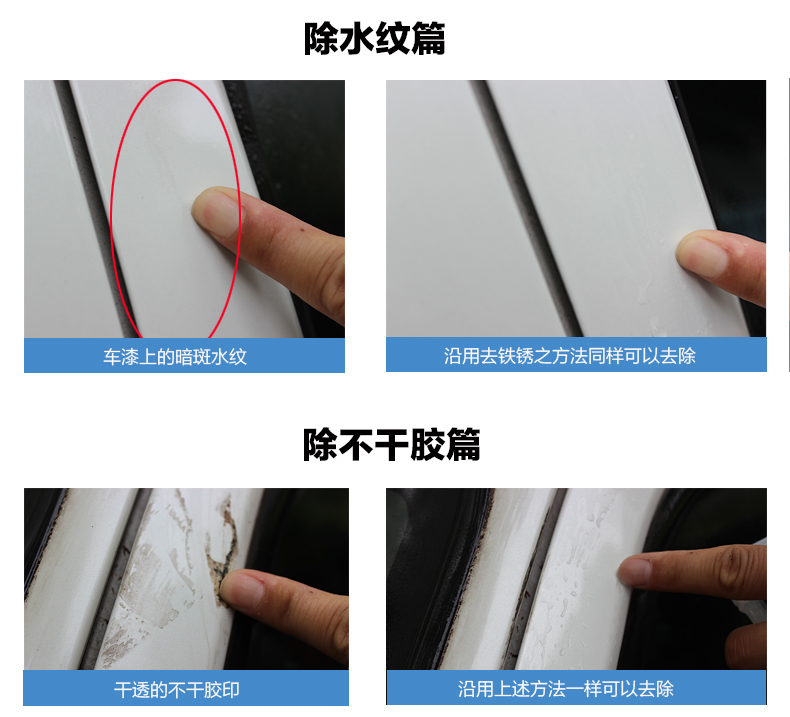 除水纹篇

车漆上的暗斑水纹

沿用去铁锈之方法同样可以去除

除不干胶篇

干透的不干胶印

沿用上述方法一样可以去除