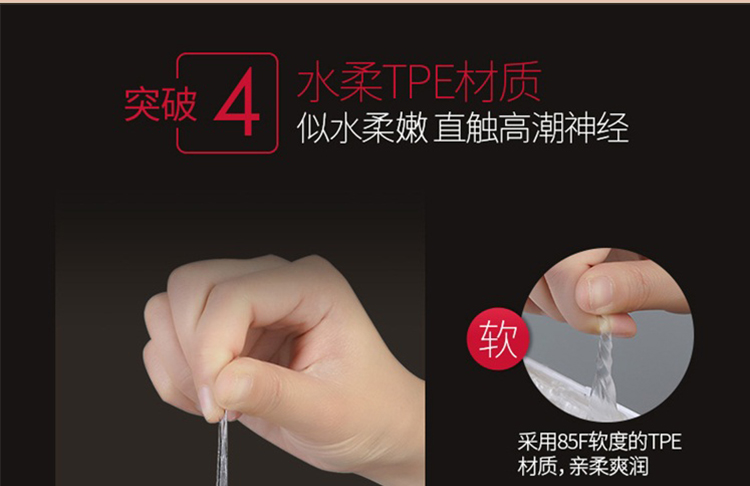 突破 4 水柔TPE材质
似水柔嫩 直触高潮神经

软

采用85F软度的TPE材质，亲柔爽润