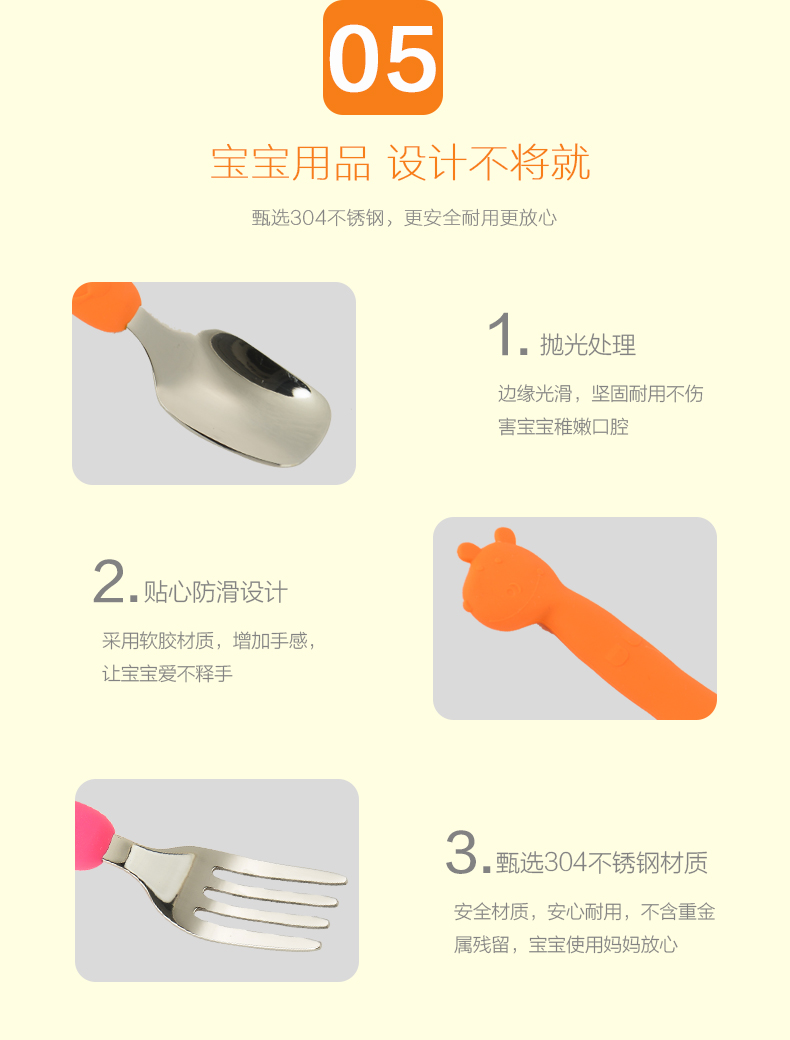 05

宝宝用品 设计不将就

甄选304不锈钢，更安全耐用更放心

1. 抛光处理

边缘光滑，坚固耐用不伤害宝宝稚嫩口腔

2. 贴心防滑设计

采用软胶材质，增加手感，让宝宝爱不释手

3. 甄选304不锈钢材质

安全材质，安心耐用，不含重金属残留，宝宝使用妈妈放心