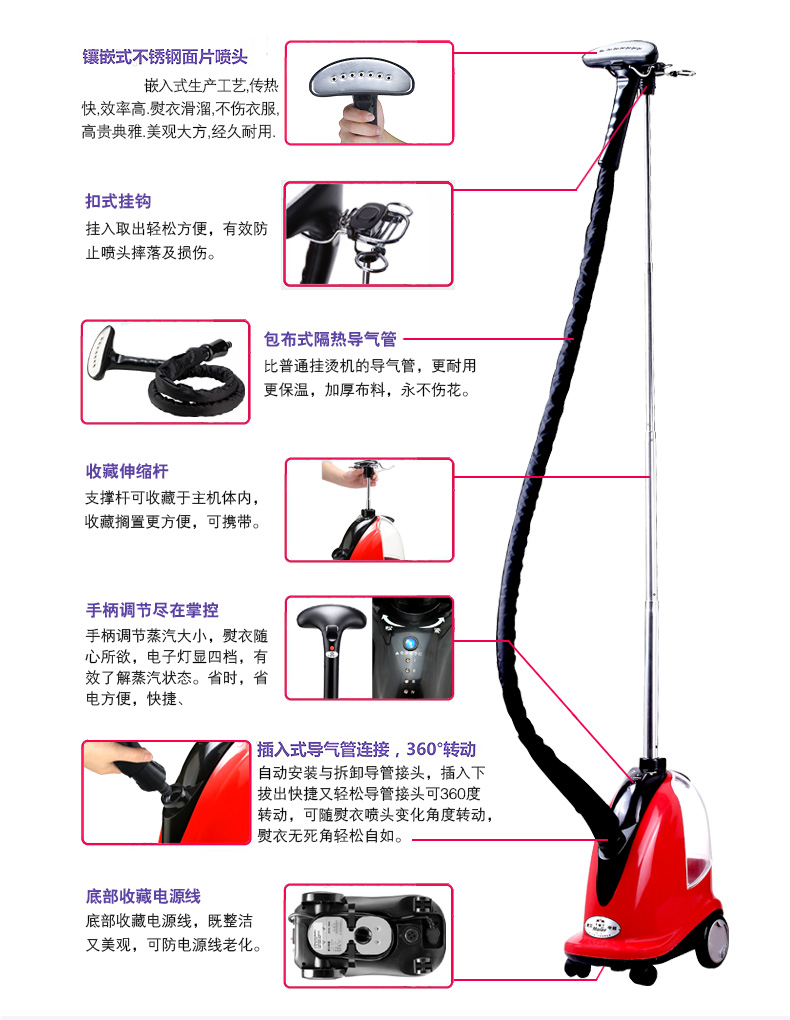 镶嵌式不锈钢面片喷头

嵌入式生产工艺,传热快,效率高.熨衣滑溜,不伤衣服,高贵典雅.美观大方,经久耐用.

扣式挂钩

挂入取出轻松方便，有效防止喷头摔落及损伤。

包布式隔热导气管

比普通挂烫机的导气管，更耐用更保温，加厚布料，永不伤花。

收藏伸缩杆

支撑杆可收藏于主机体内，收藏搁置更方便，可携带。

手柄调节尽在掌控

手柄调节蒸汽大小，熨衣随心所欲，电子灯显四档，有效了解蒸汽状态。省时，省电方便，快捷、

插入式导气管连接，360°转动

自动安装与拆卸导管接头，插入下拔出快捷又轻松导管接头可360度转动，可随熨衣喷头变化角度转动，熨衣无死角轻松自如。

底部收藏电源线

底部收藏电源线，既整洁又美观，可防电源线老化。