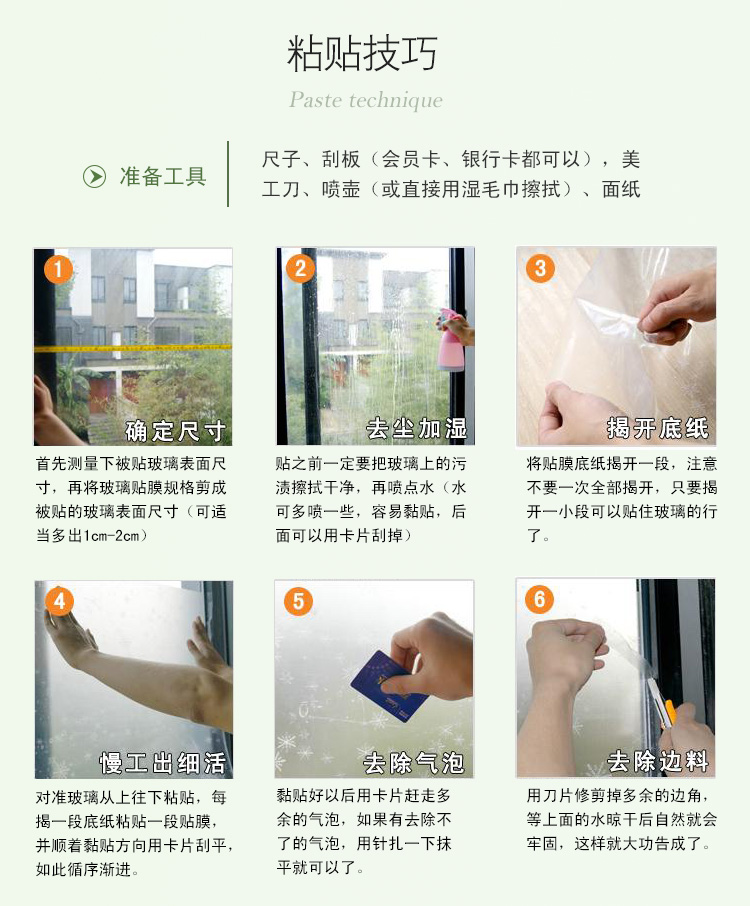 粘贴技巧

Paste technique

准备工具

尺子、刮板（会员卡、银行卡都可以），美工刀、喷壶（或直接用湿毛巾擦拭）、面纸

1

确定尺寸

首先测量下被贴玻璃表面尺寸，再将玻璃贴膜规格剪成被贴的玻璃表面尺寸（可适当多出1cm-2cm）

2

去尘加湿

贴之前一定要把玻璃上的污渍擦拭干净，再喷点水（水可多喷一些，容易黏贴，后面可以用卡片刮掉）

3

揭开底纸

将贴膜底纸揭开一段，注意不要一次全部揭开，只要揭开一小段可以贴住玻璃的行了。

4

慢工出细活

对准玻璃从上往下粘贴，每揭一段底纸粘贴一段贴膜，并顺着黏贴方向用卡片刮平，如此循序渐进。

5

去除气泡

黏贴好以后用卡片赶走多余的气泡，如果有去除不了的气泡，用针扎一下抹平就可以了。

6

去除边料

用刀片修剪掉多余的边角，等上面的水晾干后自然就会牢固，这样就大功告成了。