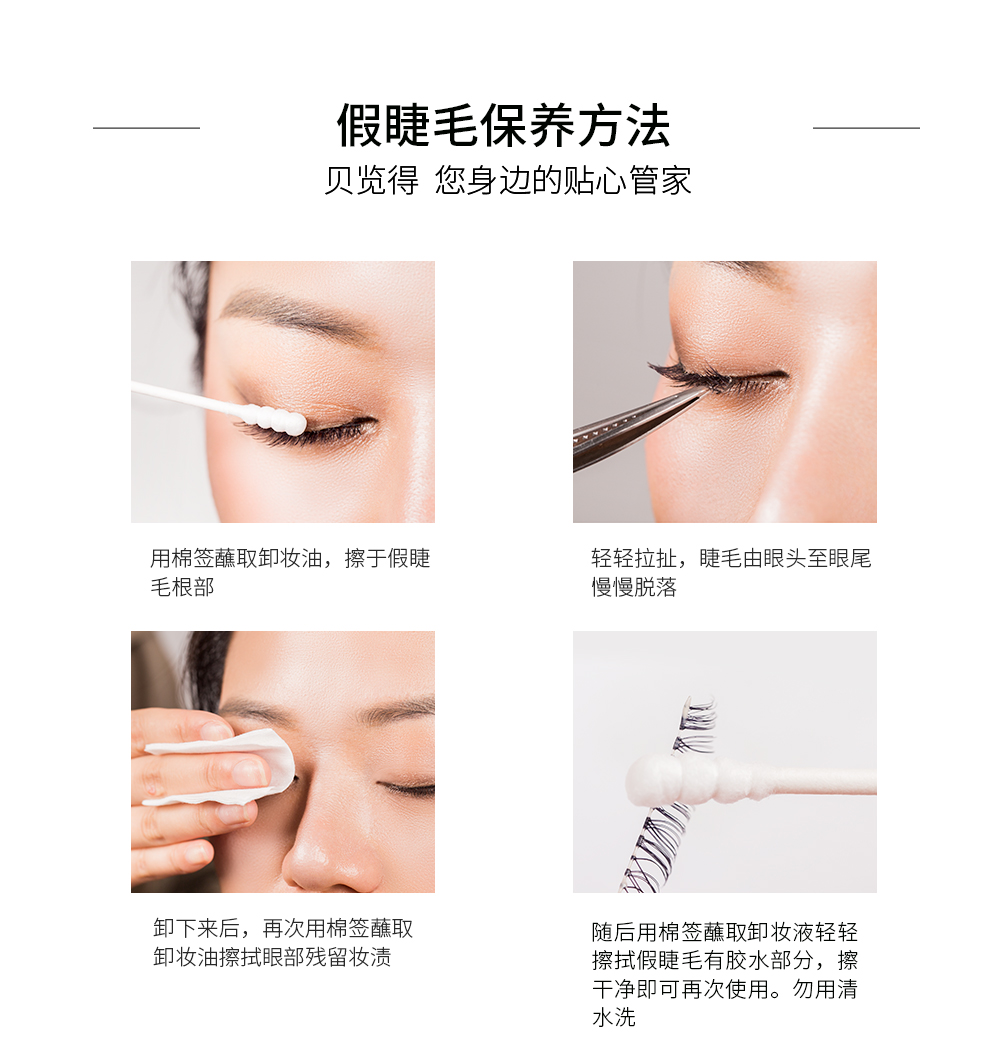 假睫毛保养方法

贝览得 您身边的贴心管家

用棉签蘸取卸妆油，擦于假睫毛根部

轻轻拉扯，睫毛由眼头至眼尾慢慢脱落

卸下来后，再次用棉签蘸取卸妆油擦拭眼部残留妆渍

随后用棉签蘸取卸妆液轻轻擦拭假睫毛有胶水部分，擦干净即可再次使用。勿用清水洗