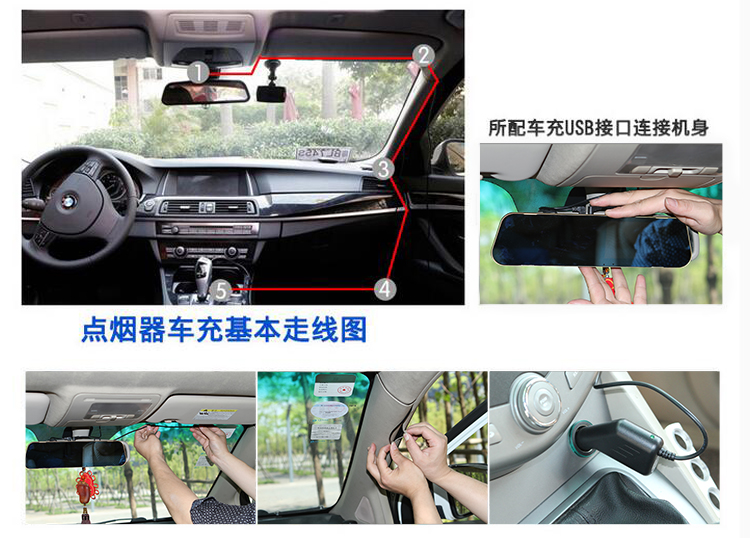 1
2
3
4
5

所配车充USB接口连接机身

点烟器车充基本走线图