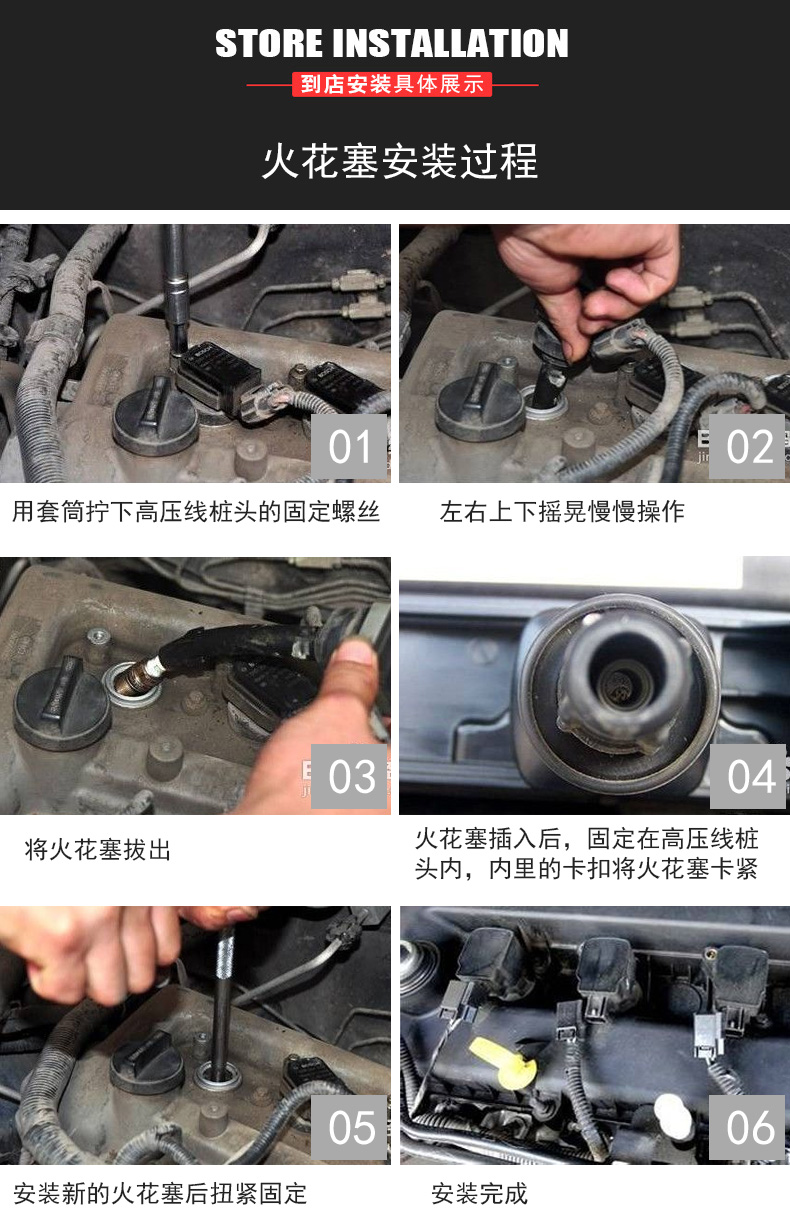 STORE INSTALLATION
到店安装具体展示

火花塞安装过程

01
用套筒拧下高压线桩头的固定螺丝

02
左右上下摇晃慢慢操作

03
将火花塞拔出

04
火花塞插入后，固定在高压线桩头内，内里的卡扣将火花塞卡紧

05
安装新的火花塞后扭紧固定

06
安装完成