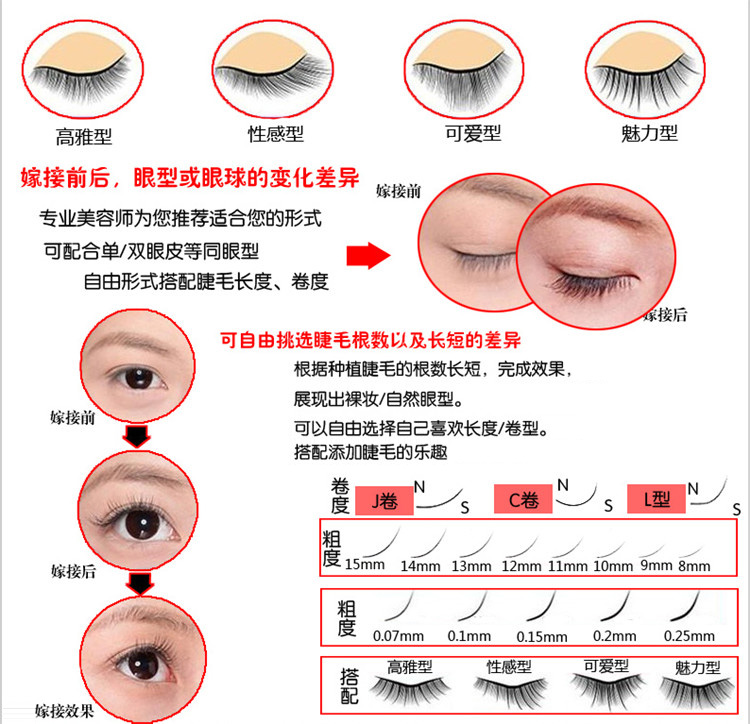 高雅型 性感型 可爱型 魅力型

嫁接前后，眼型或眼球的变化差异

专业美容师为您推荐适合您的形式
可配合单/双眼皮等同眼型
自由形式搭配睫毛长度、卷度

嫁接前

嫁接后

可自由挑选睫毛根数以及长短的差异

根据种植睫毛的根数长短，完成效果，
展现出裸妆/自然眼型。
可以自由选择自己喜欢长度/卷型。
搭配添加睫毛的乐趣

嫁接前

嫁接后

嫁接效果

卷度 J卷 N S C卷 N S L型 N S

粗度 15mm 14mm 13mm 12mm 11mm 10mm 9mm 8mm

粗度 0.07mm 0.1mm 0.15mm 0.2mm 0.25mm

搭配 高雅型 性感型 可爱型 魅力型