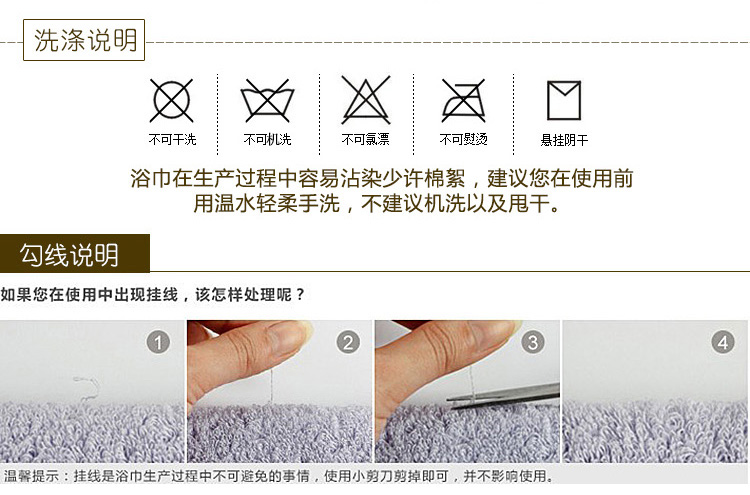 洗涤说明

不可干洗 不可机洗 不可氯漂 不可熨烫 悬挂阴干

浴巾在生产过程中容易沾染少许棉絮，建议您在使用前用温水轻柔手洗，不建议机洗以及甩干。

勾线说明

如果您在使用中出现挂线，该怎样处理呢？

1 2 3 4

温馨提示：挂线是浴巾生产过程中不可避免的事情，使用小剪刀剪掉即可，并不影响使用。