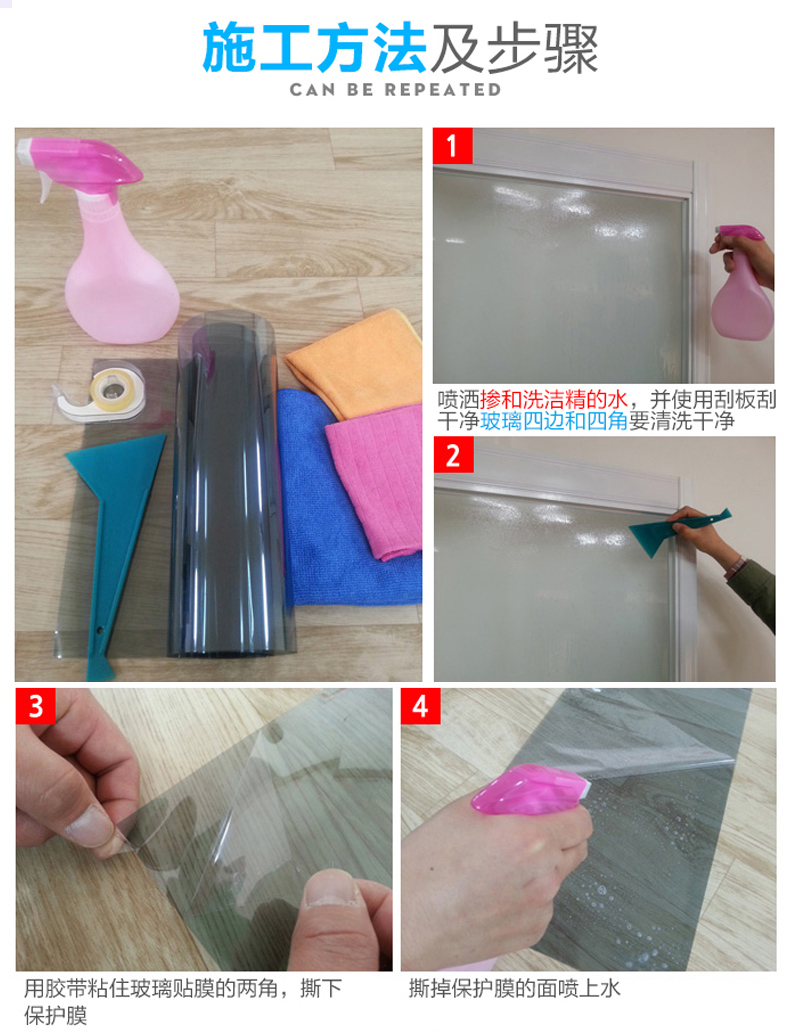 施工方法及步骤
CAN BE REPEATED

1

喷洒掺和洗洁精的水，并使用刮板刮干净玻璃四边和四角要清洗干净

2

3

用胶带粘住玻璃贴膜的两角，撕下保护膜

4

撕掉保护膜的面喷上水