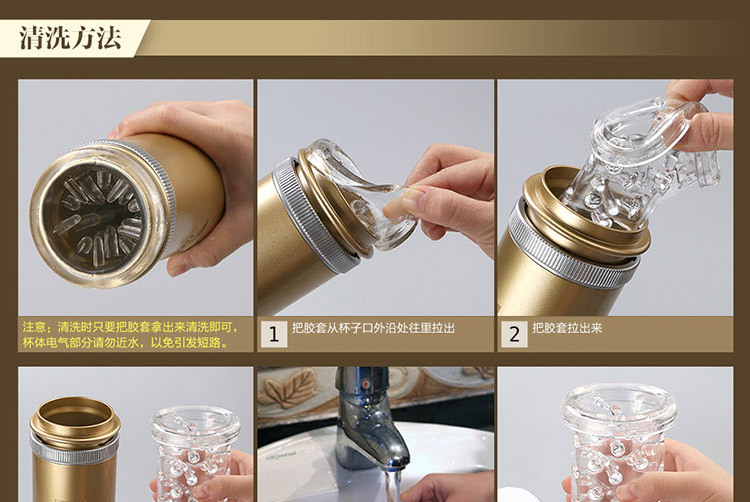 清洗方法

注意：清洗时只要把胶套拿出来清洗即可，杯体电气部分请勿近水，以免引发短路。

1 把胶套从杯子口外沿处往里拉出

2 把胶套拉出来