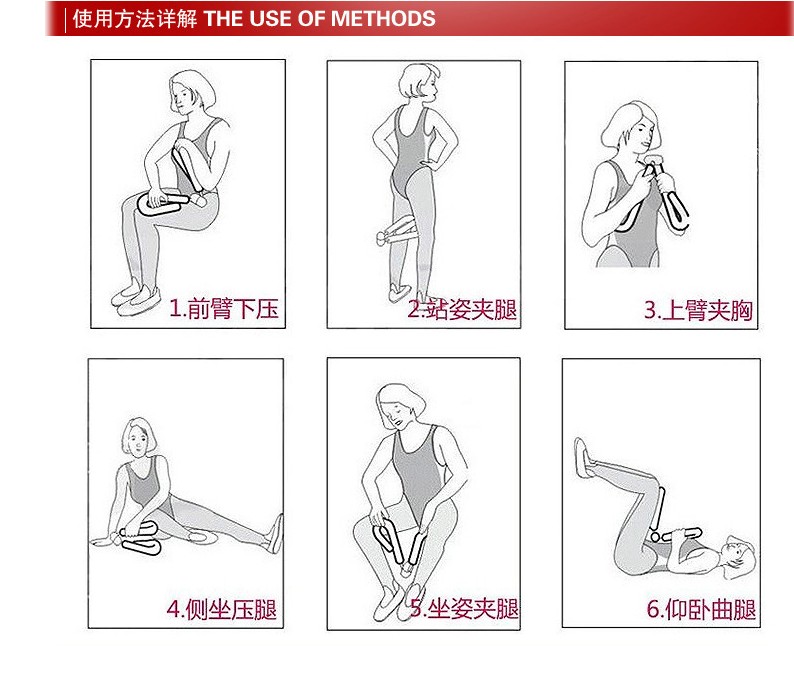 使用方法详解 THE USE OF METHODS

1.前臂下压

2.站姿夹腿

3.上臂夹胸

4.侧坐压腿

5.坐姿夹腿

6.仰卧曲腿