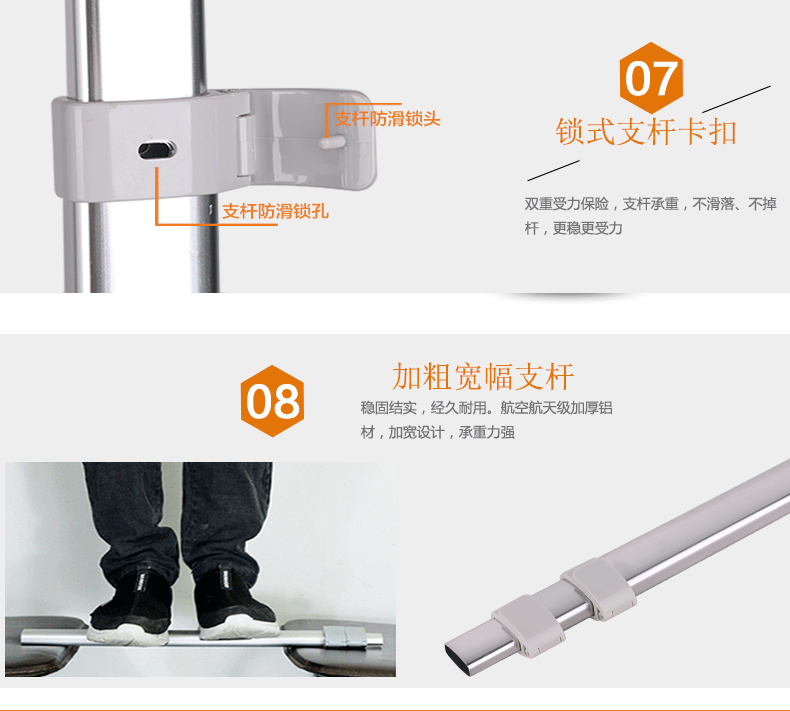 支杆防滑锁头

支杆防滑锁孔

07

锁式支杆卡扣

双重受力保险，支杆承重，不滑落、不掉杆，更稳更受力

08

加粗宽幅支杆

稳固结实，经久耐用。航空航天级加厚铝材，加宽设计，承重力强