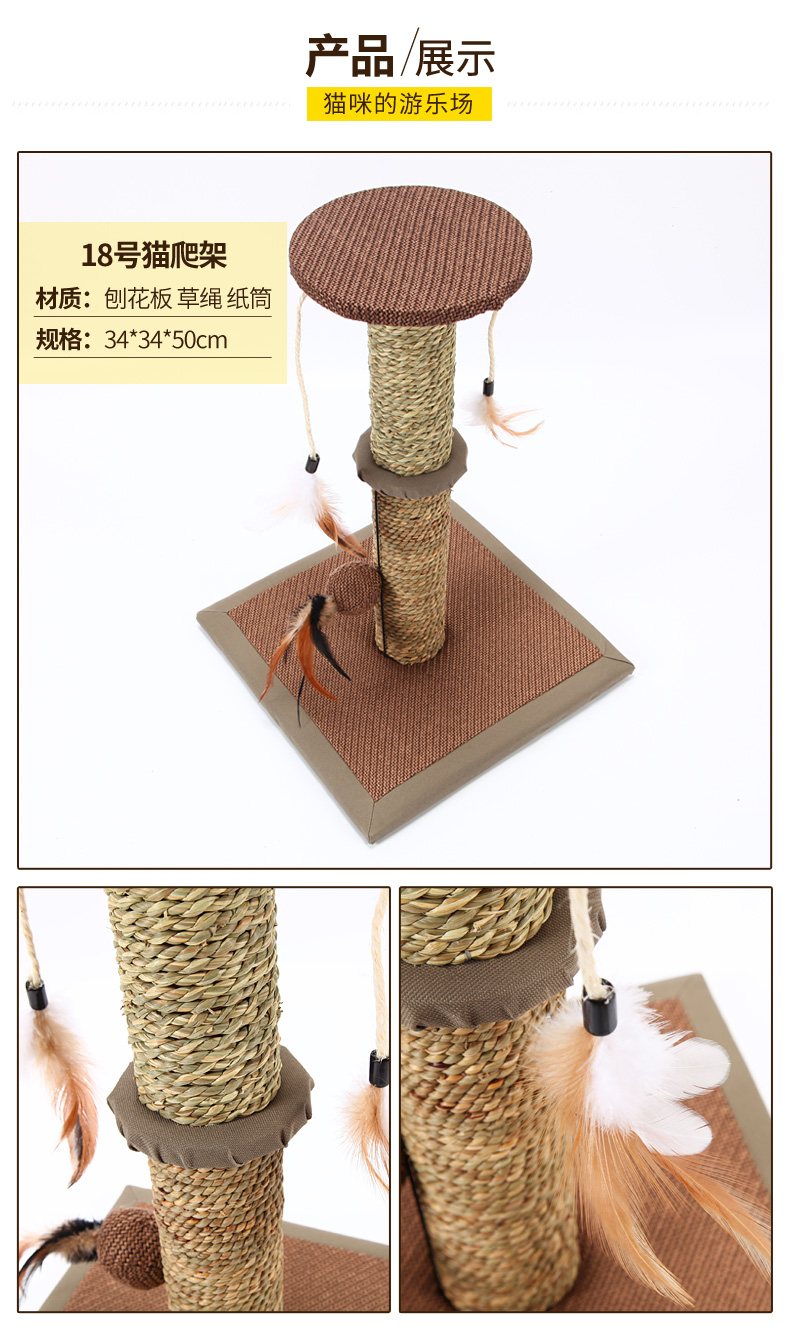 产品/展示

猫咪的游乐场

18号猫爬架

材质：刨花板 草绳 纸筒

规格：34*34*50cm