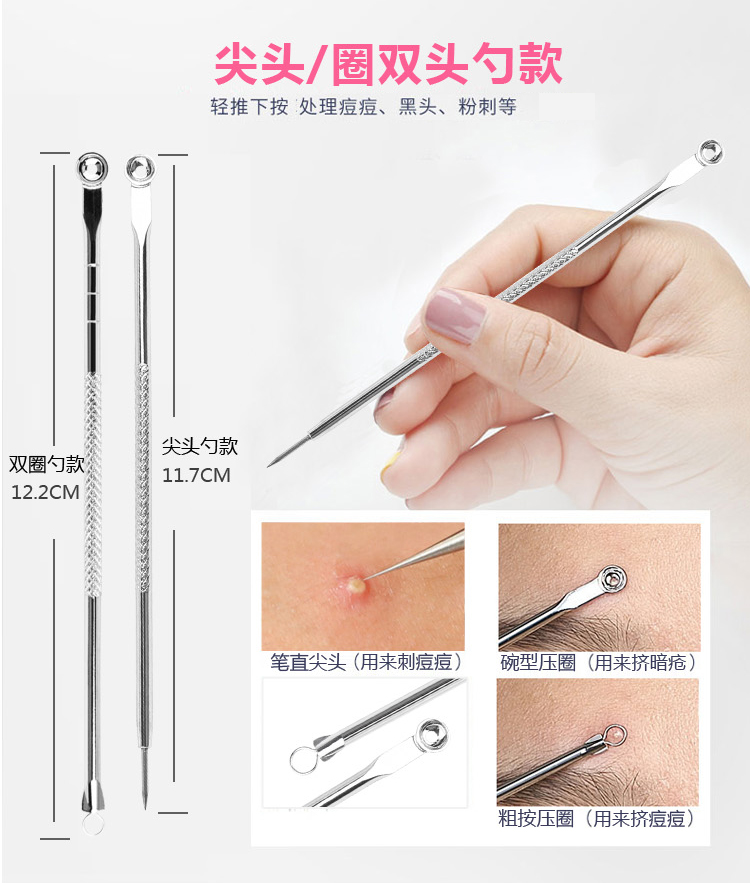 尖头/圈双头勺款

轻推下按 处理痘痘、黑头、粉刺等

双圈勺款
12.2CM

尖头勺款
11.7CM

笔直尖头（用来刺痘痘）

碗型压圈（用来挤暗疮）

粗按压圈（用来挤痘痘）