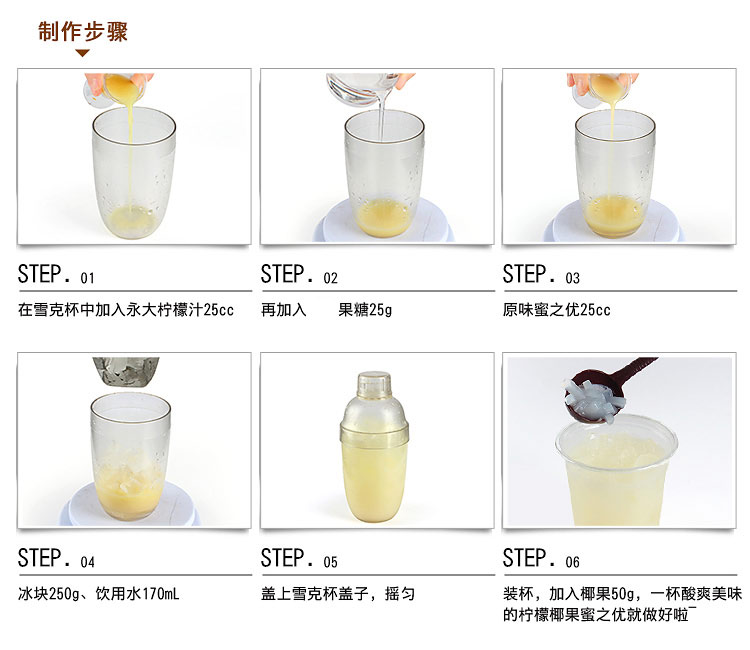 制作步骤

STEP. 01
在雪克杯中加入永大柠檬汁25cc

STEP. 02
再加入　　果糖25g

STEP. 03
原味蜜之优25cc

STEP. 04
冰块250g、饮用水170mL

STEP. 05
盖上雪克杯盖子，摇匀

STEP. 06
装杯，加入椰果50g，一杯酸爽美味的柠檬椰果蜜之优就做好啦~