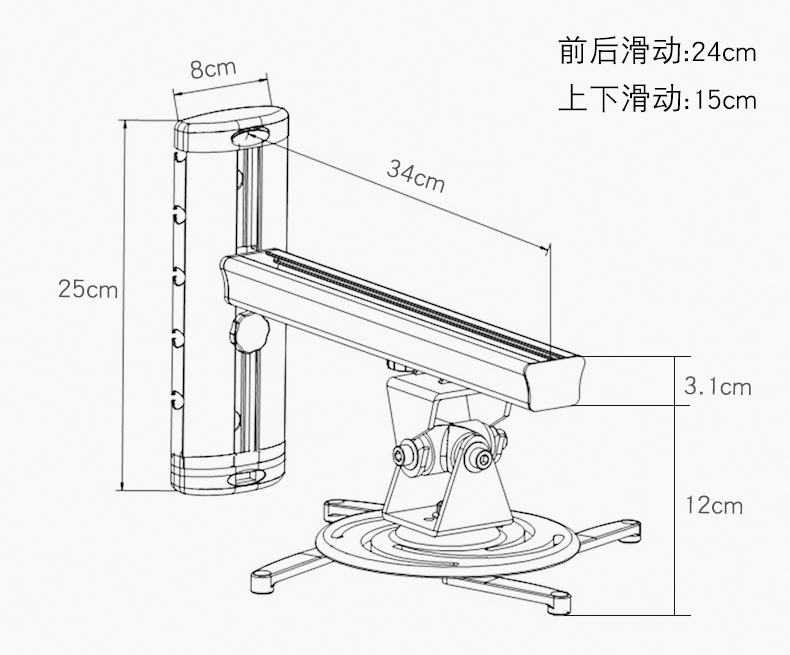 前后滑动:24cm
上下滑动:15cm

8cm

34cm

25cm

3.1cm

12cm