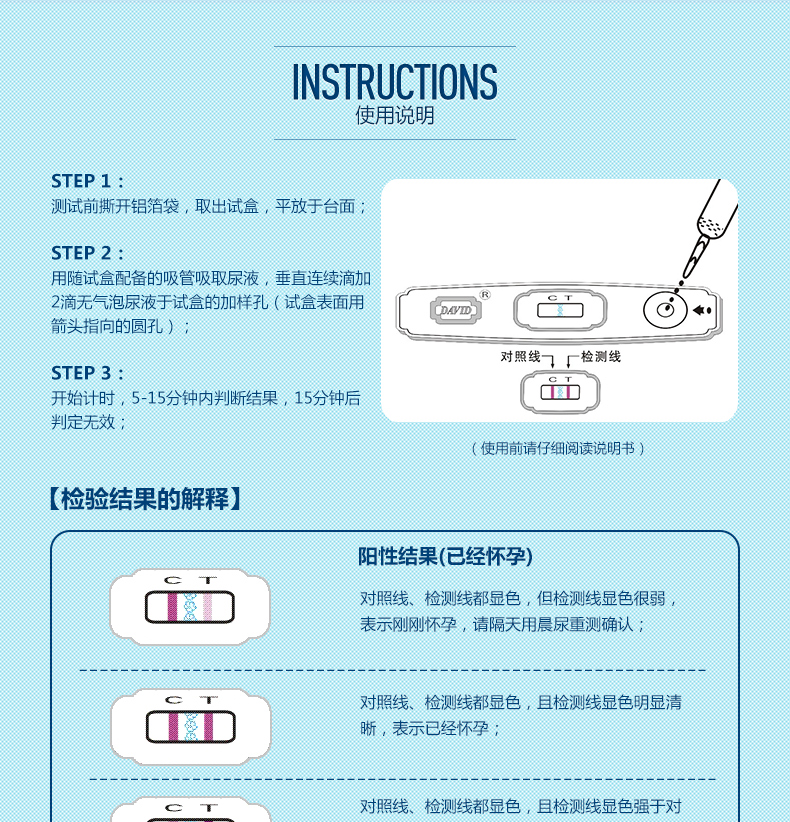 INSTRUCTIONS
使用说明

STEP 1：
测试前撕开铝箔袋，取出试盒，平放于台面；

STEP 2：
用随试盒配备的吸管吸取尿液，垂直连续滴加2滴无气泡尿液于试盒的加样孔（试盒表面用箭头指向的圆孔）；

STEP 3：
开始计时，5-15分钟内判断结果，15分钟后判定无效；

DAVID ®
C T
对照线 检测线
C T

（使用前请仔细阅读说明书）

【检验结果的解释】

阳性结果(已经怀孕)

C T
对照线、检测线都显色，但检测线显色很弱，表示刚刚怀孕，请隔天用晨尿重测确认；

C T
对照线、检测线都显色，且检测线显色明显清晰，表示已经怀孕；

C T
对照线、检测线都显色，且检测线显色强于对