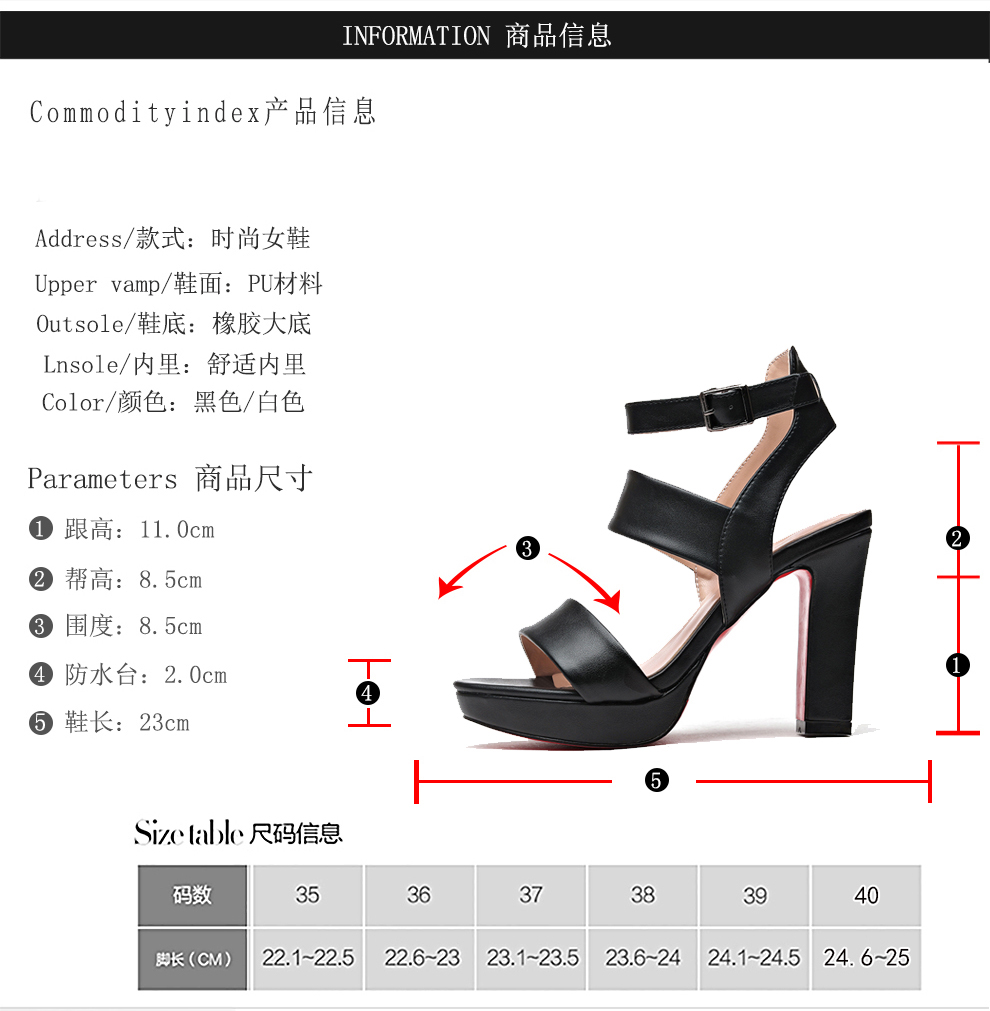 INFORMATION 商品信息

Commodityindex产品信息

Address/款式：时尚女鞋
Upper vamp/鞋面：PU材料
Outsole/鞋底：橡胶大底
Lnsole/内里：舒适内里
Color/颜色：黑色/白色

Parameters 商品尺寸

❶ 跟高：11.0cm
❷ 帮高：8.5cm
❸ 围度：8.5cm
❹ 防水台：2.0cm
❺ 鞋长：23cm

❸
❷
❶
❹
❺

Size table 尺码信息

| 码数 | 35 | 36 | 37 | 38 | 39 | 40 |
|---|---|---|---|---|---|---|
| 脚长（CM） | 22.1~22.5 | 22.6~23 | 23.1~23.5 | 23.6~24 | 24.1~24.5 | 24.6~25 |