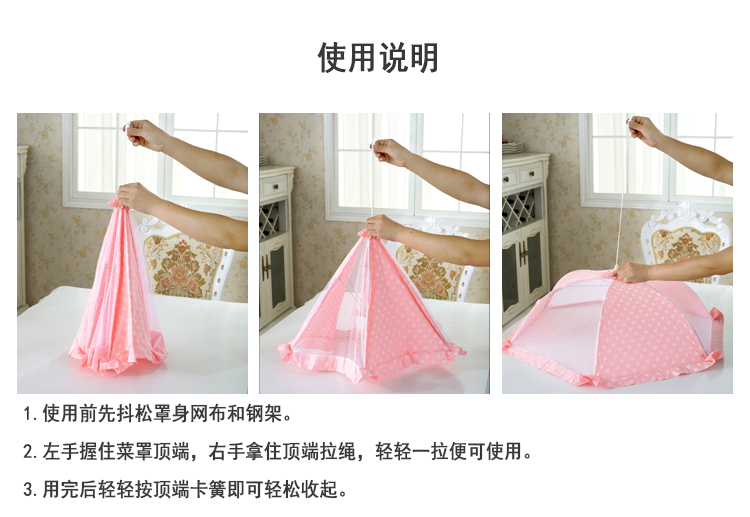 使用说明

1. 使用前先抖松罩身网布和钢架。

2. 左手握住菜罩顶端，右手拿住顶端拉绳，轻轻一拉便可使用。

3. 用完后轻轻按顶端卡簧即可轻松收起。