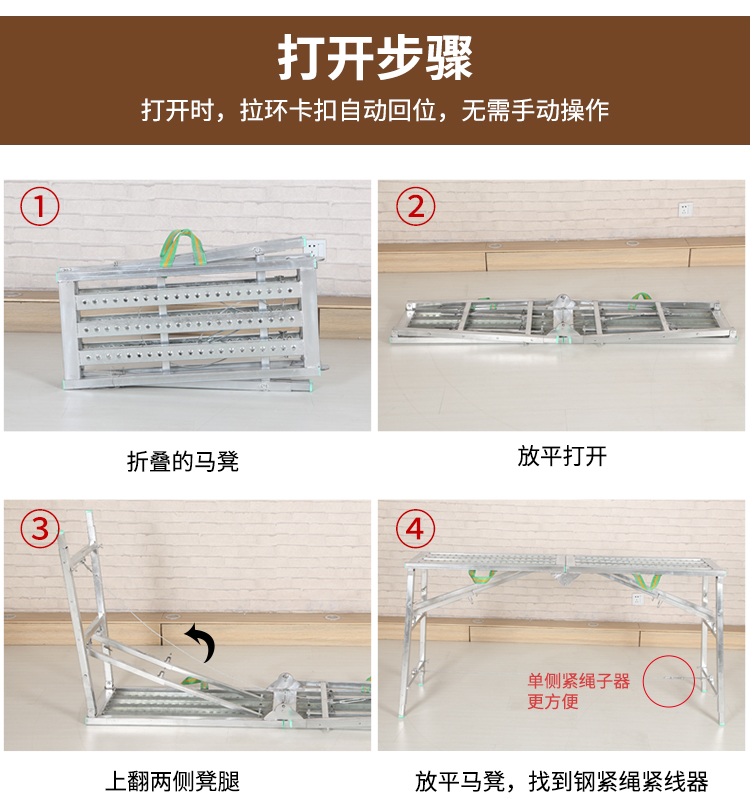 打开步骤

打开时，拉环卡扣自动回位，无需手动操作

①

折叠的马凳

②

放平打开

③

上翻两侧凳腿

④

单侧紧绳子器
更方便

放平马凳，找到钢紧绳紧线器