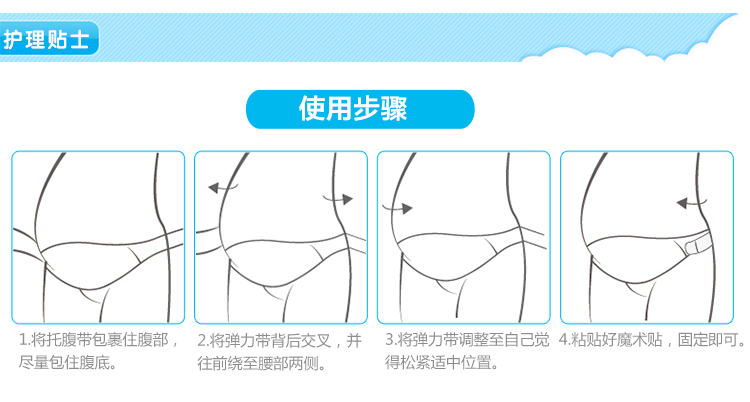 护理贴士

使用步骤

1.将托腹带包裹住腹部，尽量包住腹底。

2.将弹力带背后交叉，并往前绕至腰部两侧。

3.将弹力带调整至自己觉得松紧适中位置。

4.粘贴好魔术贴，固定即可。