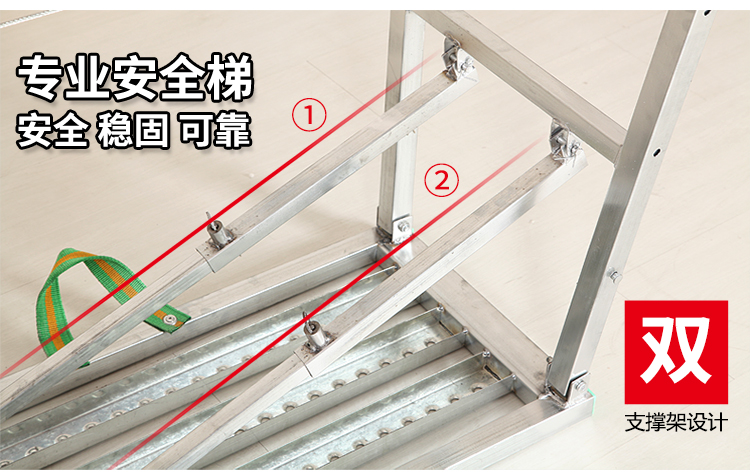 专业安全梯
安全 稳固 可靠

①

②

双
支撑架设计