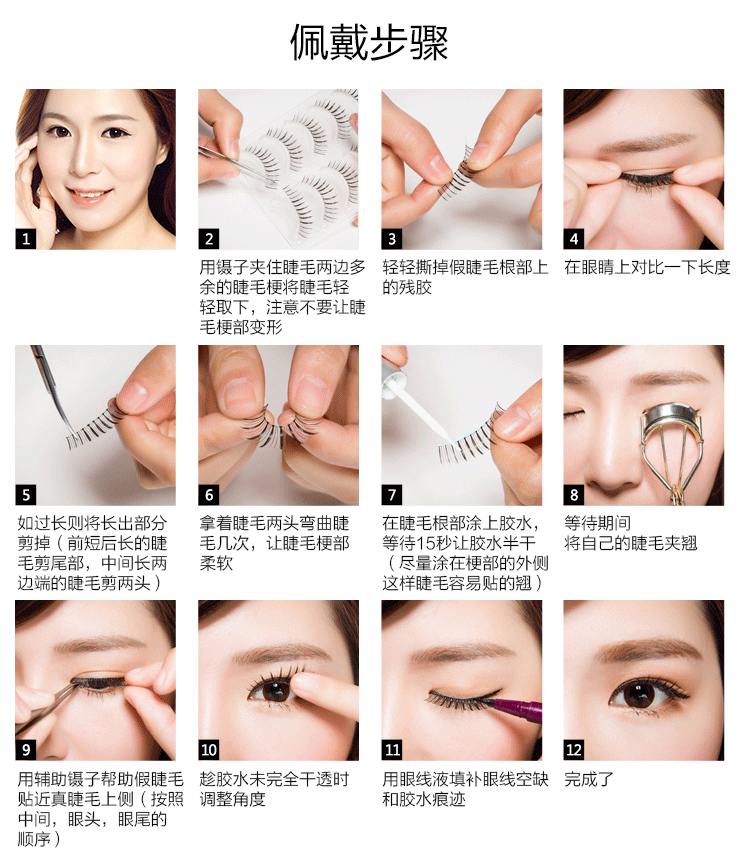 佩戴步骤

1

2
用镊子夹住睫毛两边多余的睫毛梗将睫毛轻轻取下，注意不要让睫毛梗部变形

3
轻轻撕掉假睫毛根部上的残胶

4
在眼睛上对比一下长度

5
如过长则将长出部分剪掉（前短后长的睫毛剪尾部，中间长两边端的睫毛剪两头）

6
拿着睫毛两头弯曲睫毛几次，让睫毛梗部柔软

7
在睫毛根部涂上胶水，等待15秒让胶水半干（尽量涂在梗部的外侧这样睫毛容易贴的翘）

8
等待期间
将自己的睫毛夹翘

9
用辅助镊子帮助假睫毛贴近真睫毛上侧（按照中间，眼头，眼尾的顺序）

10
趁胶水未完全干透时调整角度

11
用眼线液填补眼线空缺和胶水痕迹

12
完成了