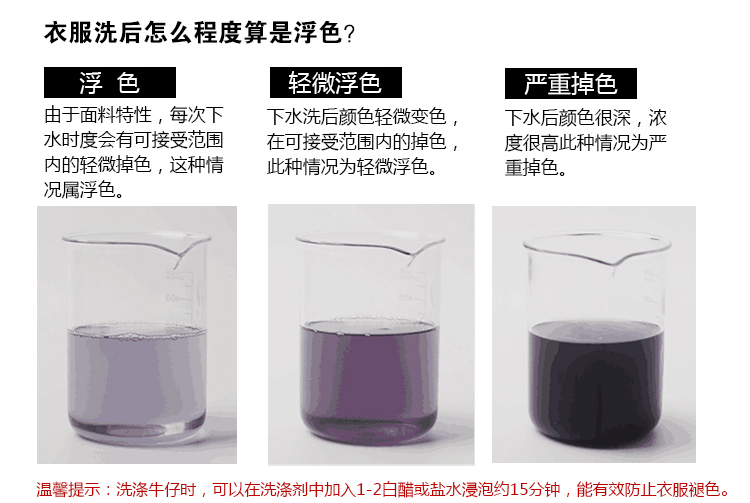 衣服洗后怎么程度算是浮色？

浮 色

由于面料特性，每次下水时度会有可接受范围内的轻微掉色，这种情况属浮色。

轻微浮色

下水洗后颜色轻微变色，在可接受范围内的掉色，此种情况为轻微浮色。

严重掉色

下水后颜色很深，浓度很高此种情况为严重掉色。

温馨提示：洗涤牛仔时，可以在洗涤剂中加入1-2白醋或盐水浸泡约15分钟，能有效防止衣服褪色。