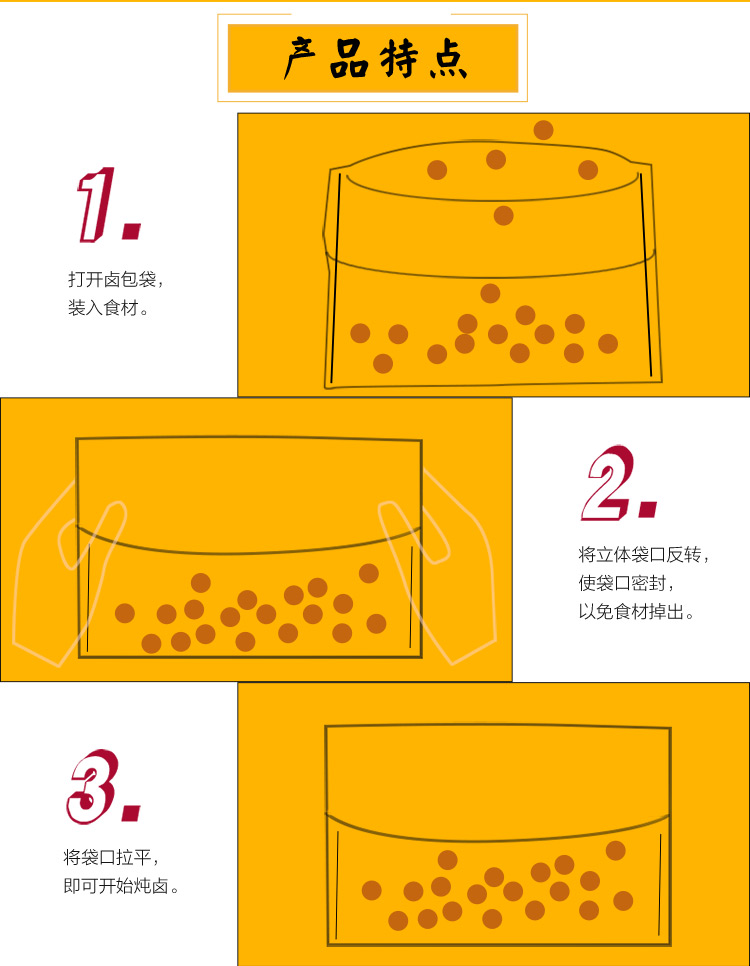 产品特点

1.

打开卤包袋，
装入食材。

2.

将立体袋口反转，
使袋口密封，
以免食材掉出。

3.

将袋口拉平，
即可开始炖卤。