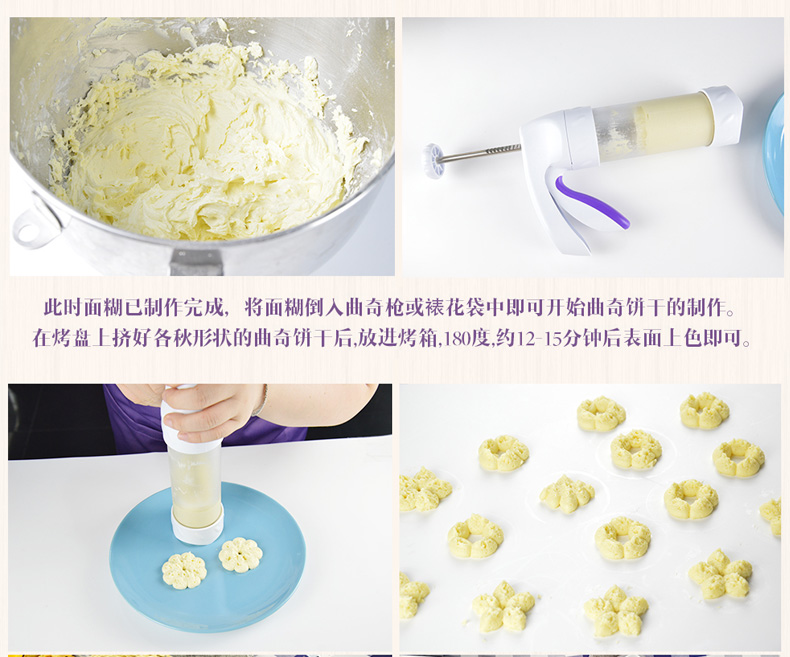 此时面糊已制作完成，将面糊倒入曲奇枪或裱花袋中即可开始曲奇饼干的制作。
在烤盘上挤好各秋形状的曲奇饼干后,放进烤箱,180度,约12-15分钟后表面上色即可。