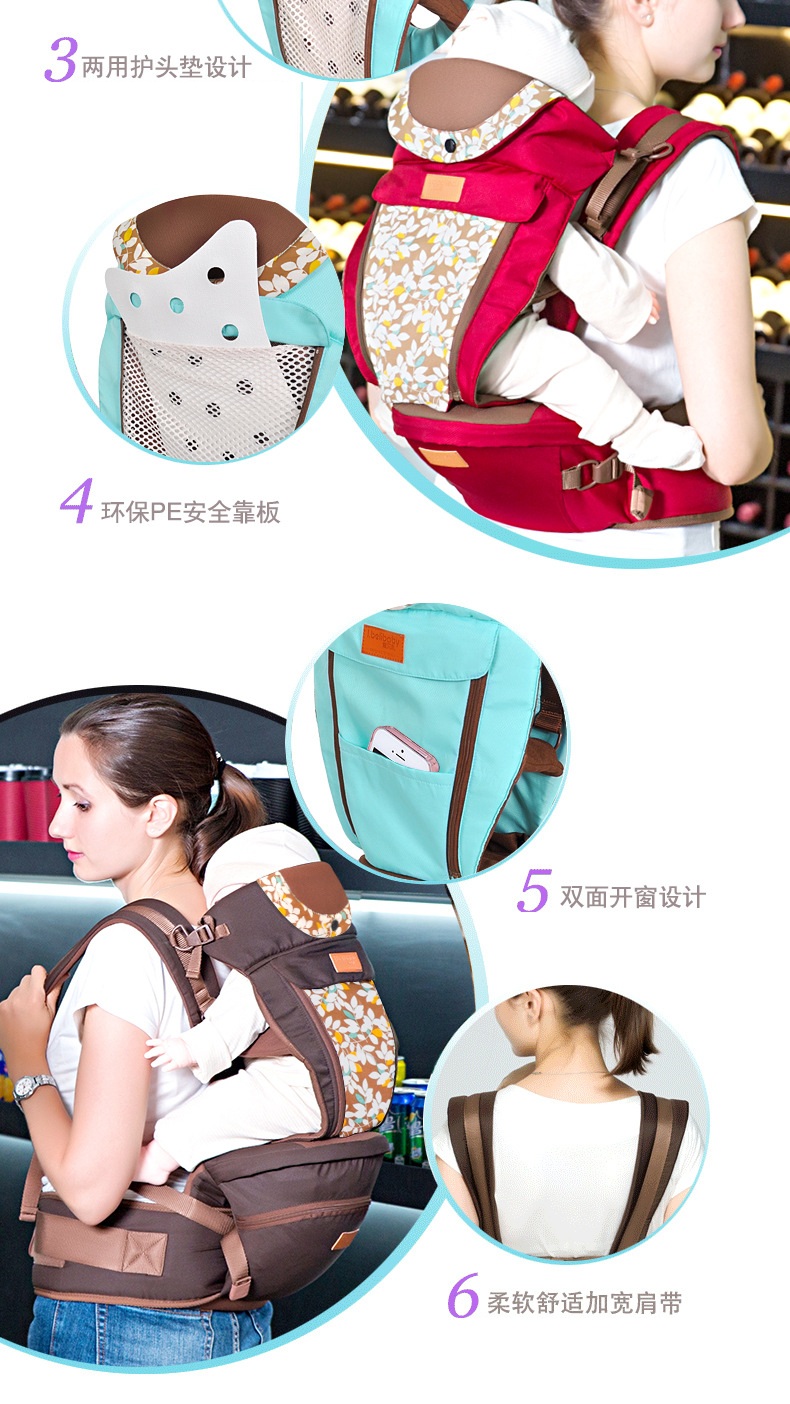 3 两用护头垫设计

4 环保PE安全靠板

5 双面开窗设计

6 柔软舒适加宽肩带