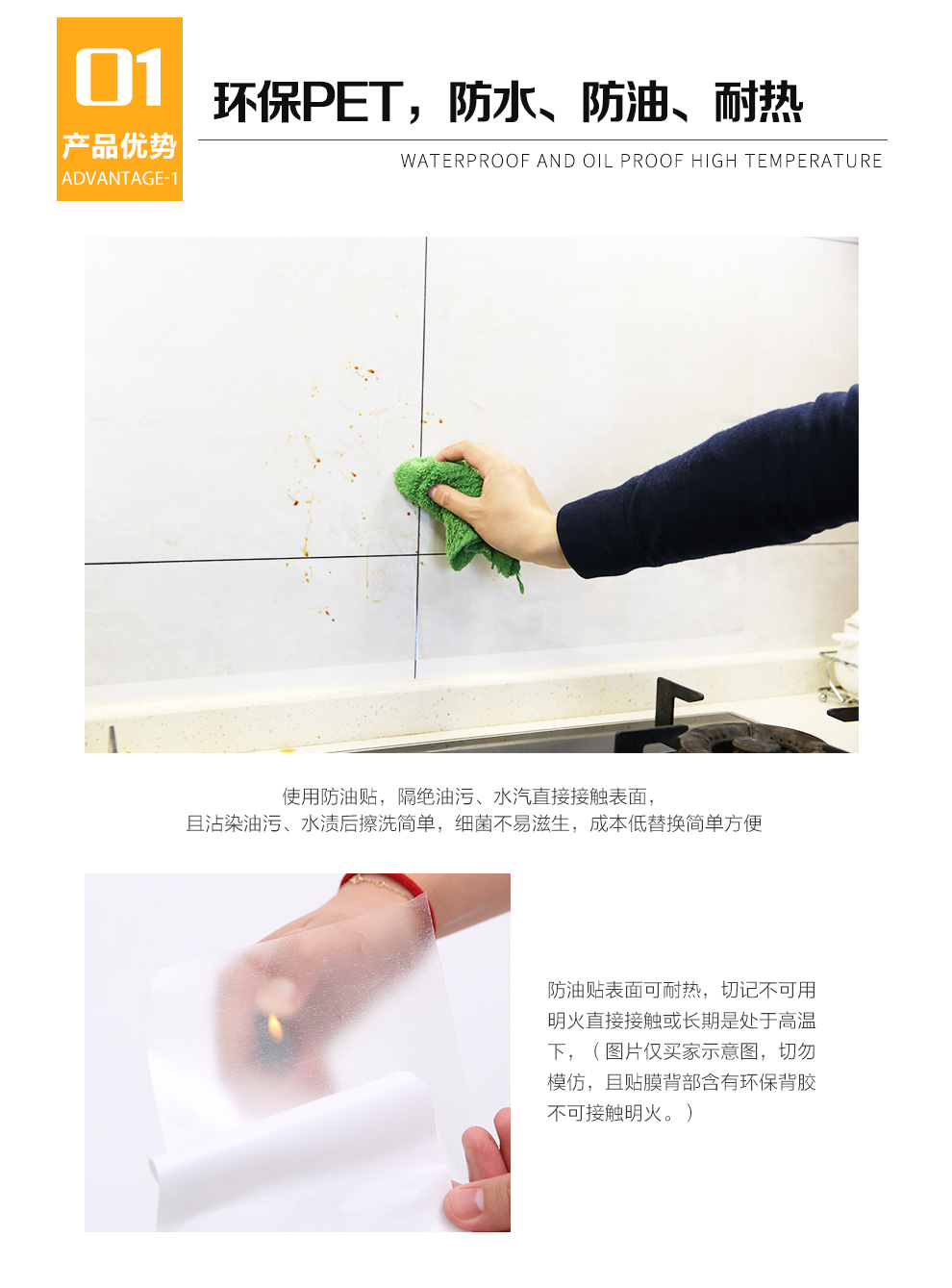 01
产品优势
ADVANTAGE-1

环保PET，防水、防油、耐热

WATERPROOF AND OIL PROOF HIGH TEMPERATURE

使用防油贴，隔绝油污、水汽直接接触表面，
且沾染油污、水渍后擦洗简单，细菌不易滋生，成本低替换简单方便

防油贴表面可耐热，切记不可用明火直接接触或长期是处于高温下，（图片仅买家示意图，切勿模仿，且贴膜背部含有环保背胶不可接触明火。）