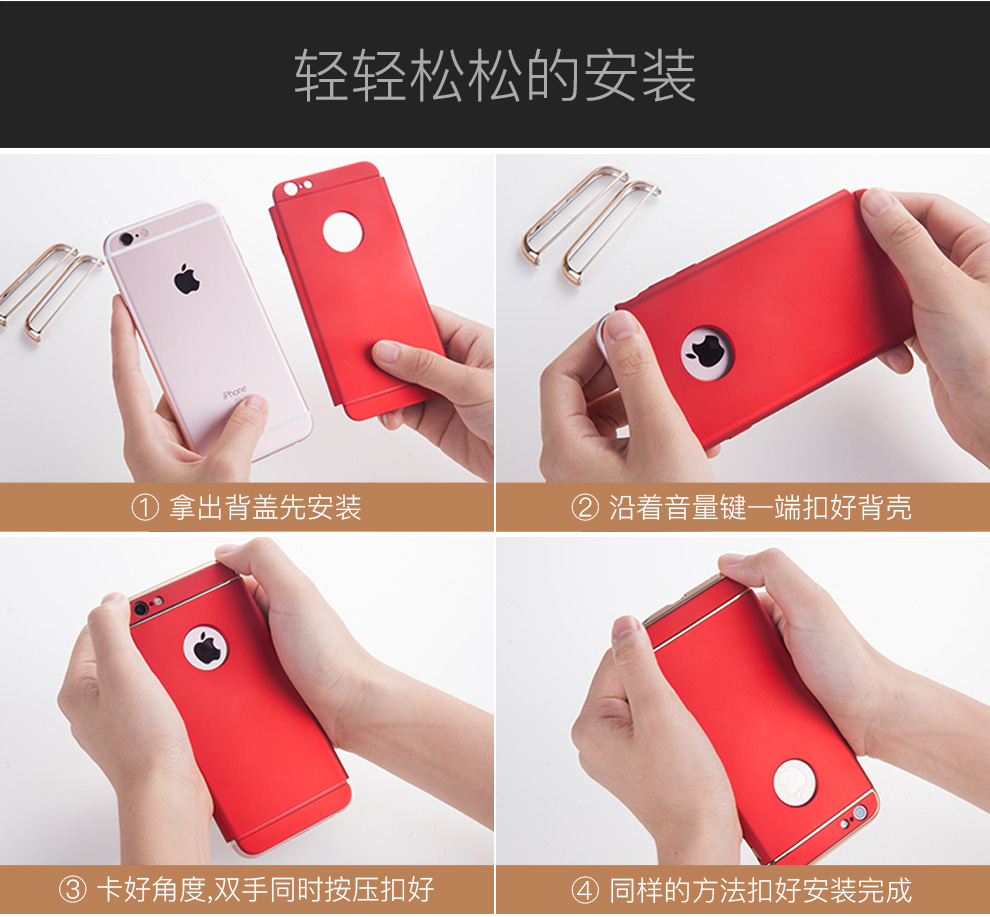 轻轻松松的安装

iPhone

① 拿出背盖先安装

② 沿着音量键一端扣好背壳

③ 卡好角度,双手同时按压扣好

④ 同样的方法扣好安装完成