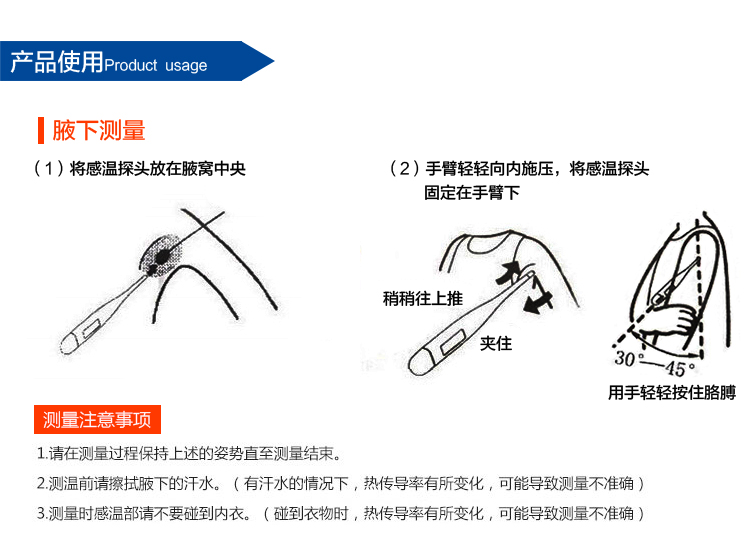 产品使用Product usage

腋下测量

（1）将感温探头放在腋窝中央

（2）手臂轻轻向内施压，将感温探头固定在手臂下

稍稍往上推

夹住

30°—45°

用手轻轻按住胳膊

测量注意事项

1.请在测量过程保持上述的姿势直至测量结束。

2.测温前请擦拭腋下的汗水。（有汗水的情况下，热传导率有所变化，可能导致测量不准确）

3.测量时感温部请不要碰到内衣。（碰到衣物时，热传导率有所变化，可能导致测量不准确）